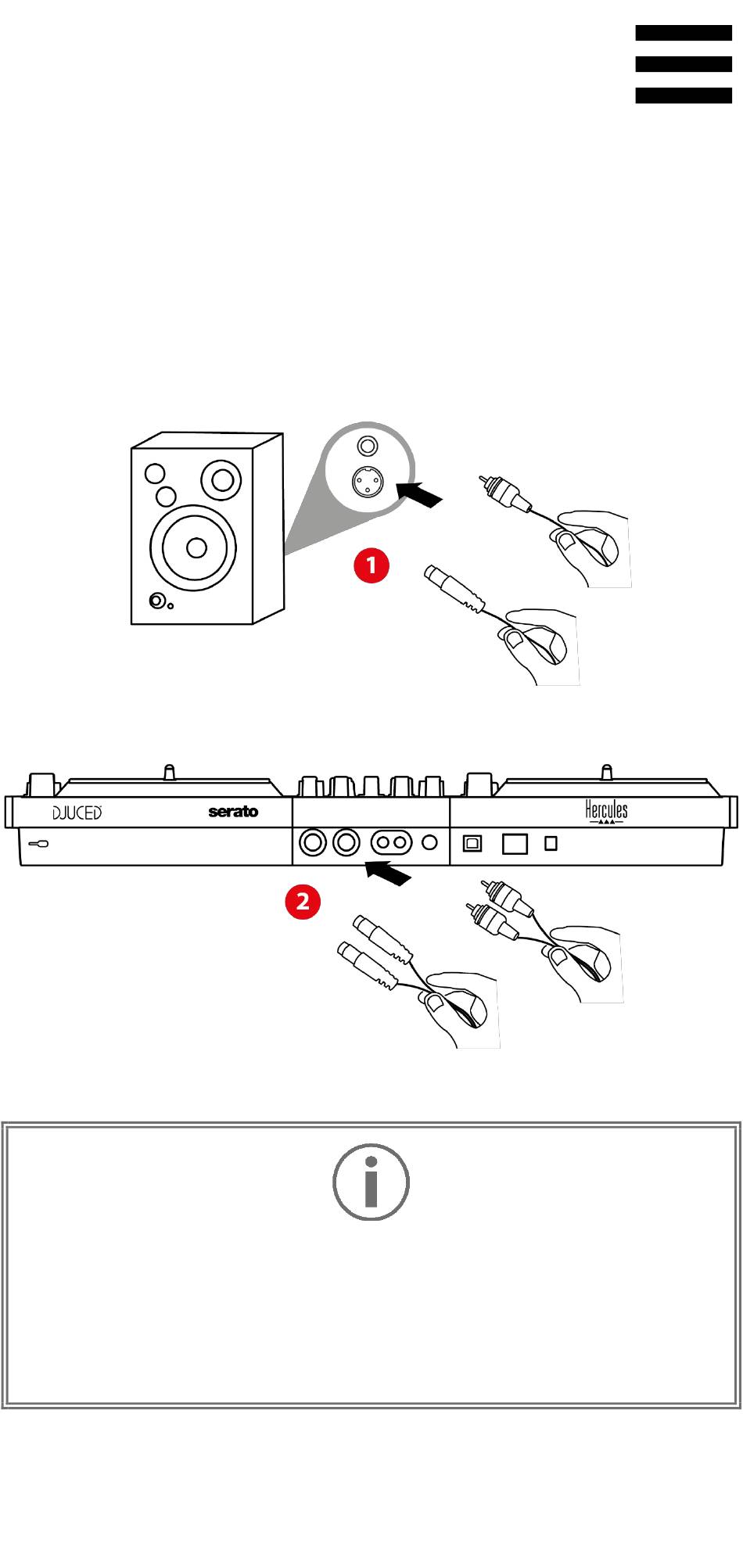 1

DJUCED

serato

Hercules

2