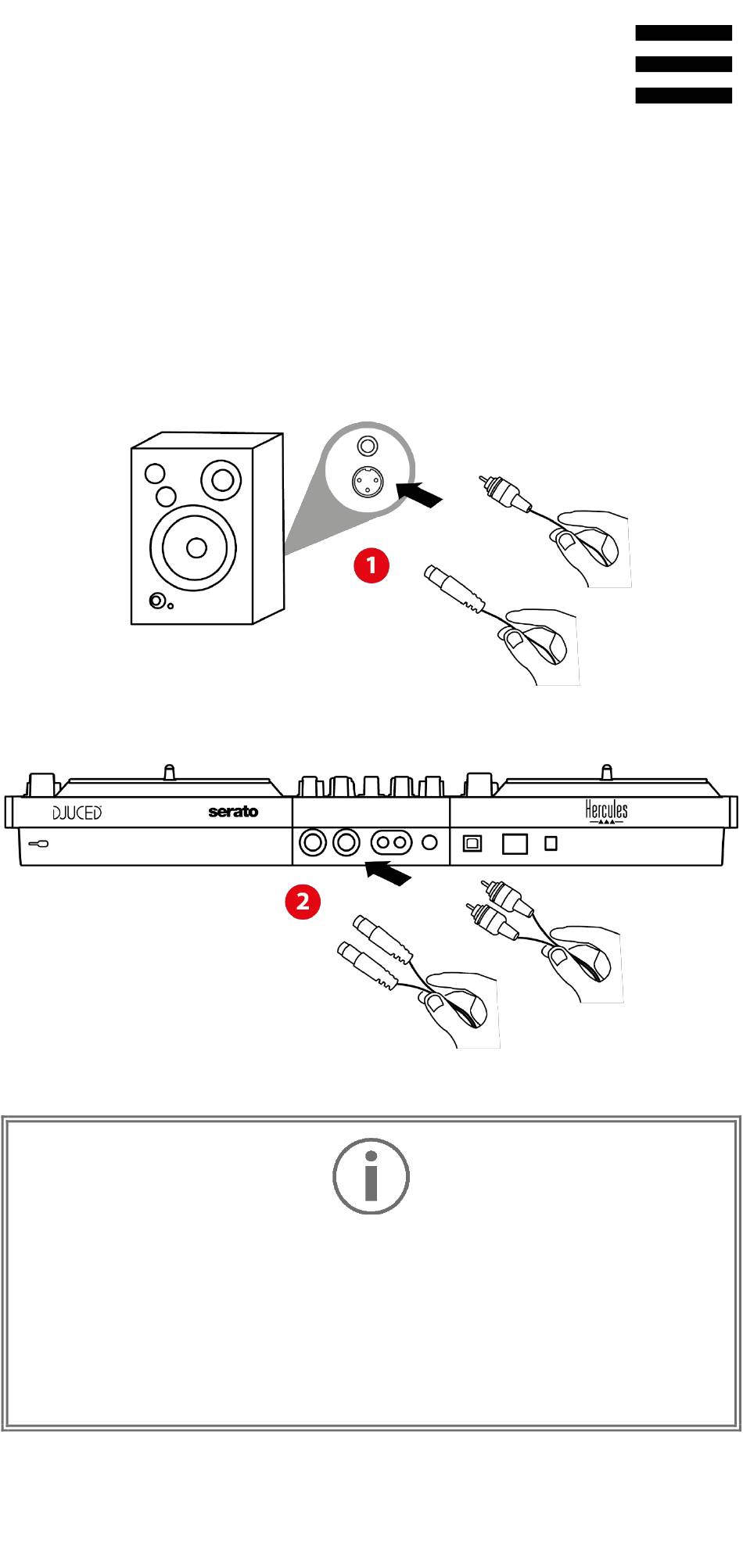 1

DJUCED

serato

Hercules

2