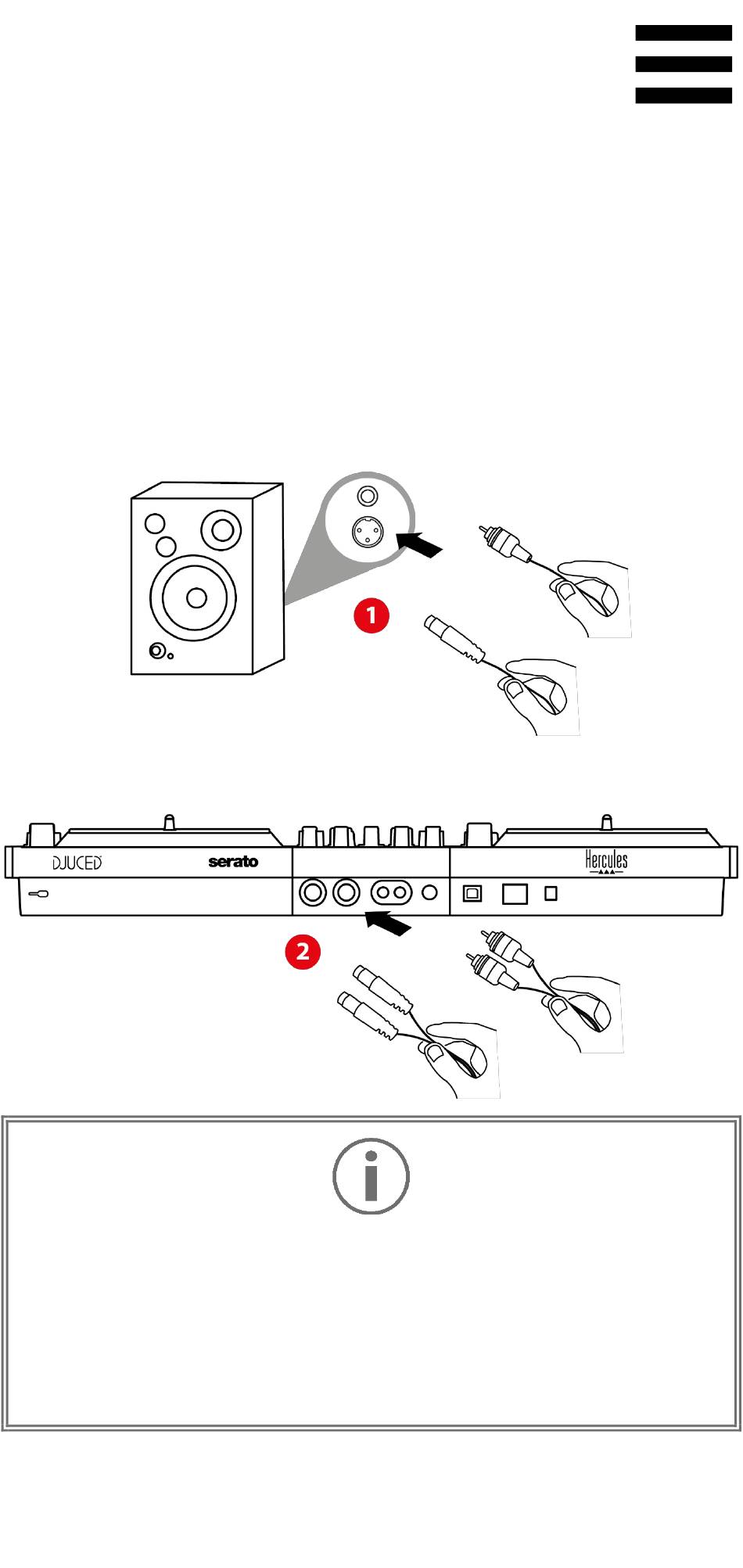 1

DJUCED

serato

Hercules

2