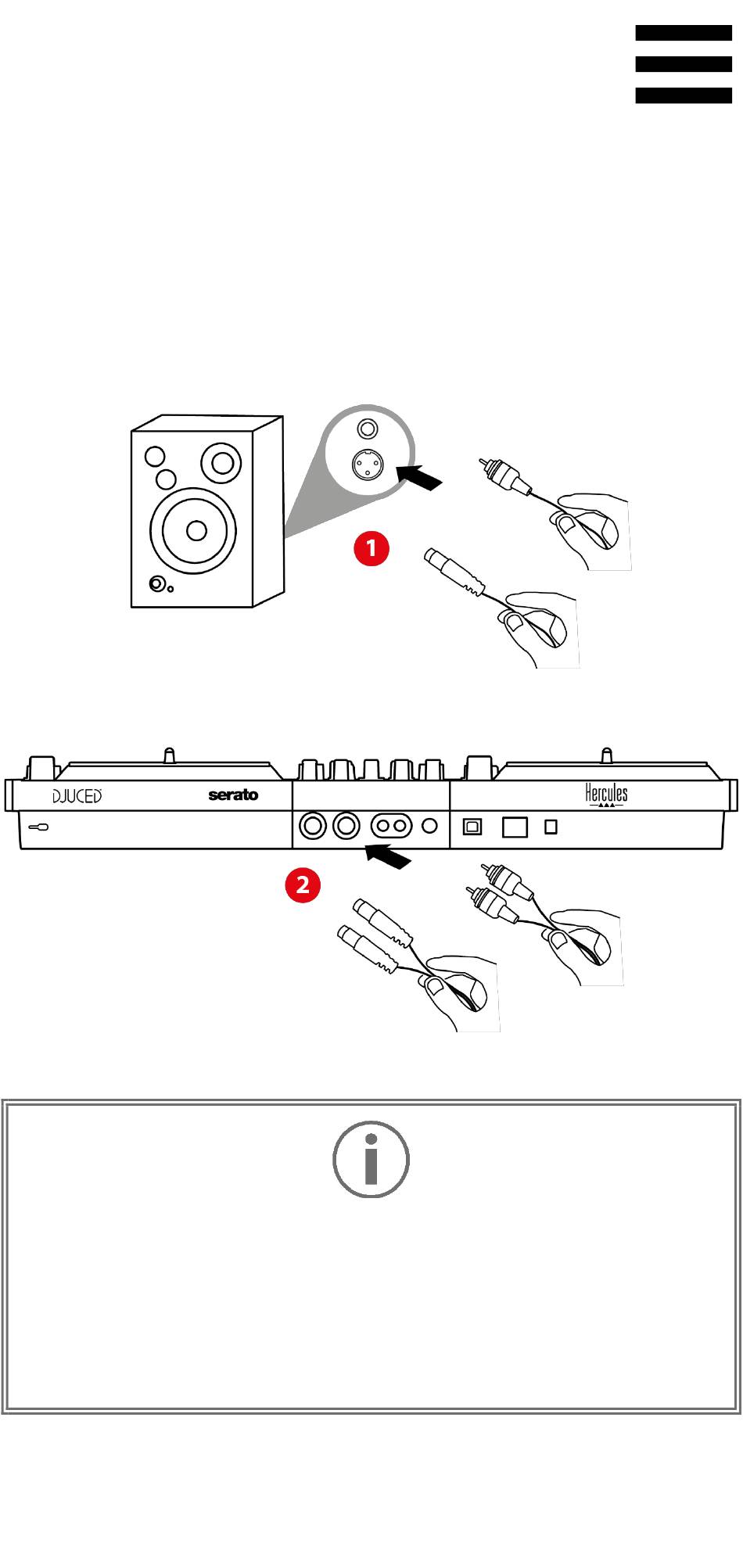 1

DJUCED

serato

Hercules

2