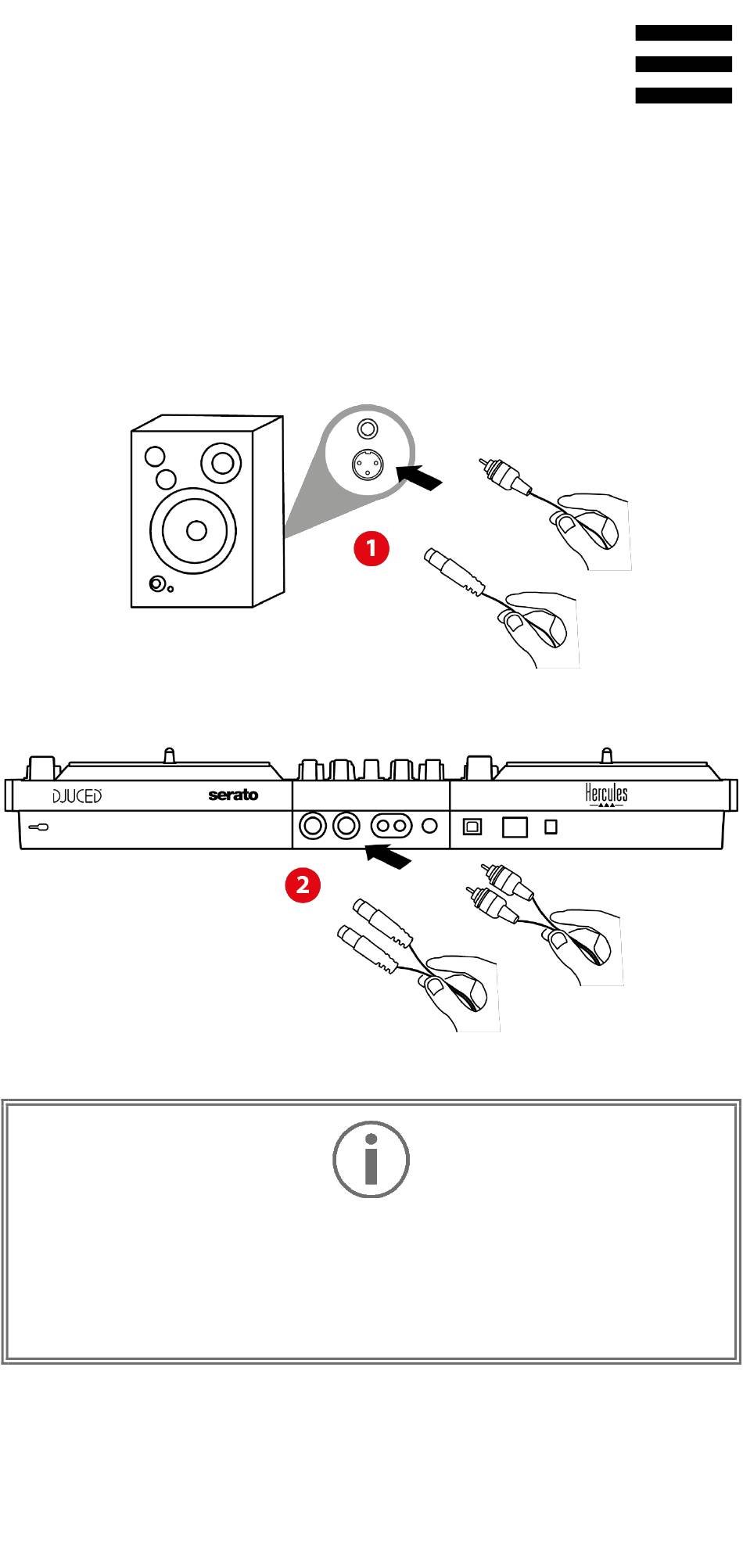 1

DJUCED serato Hercules

2