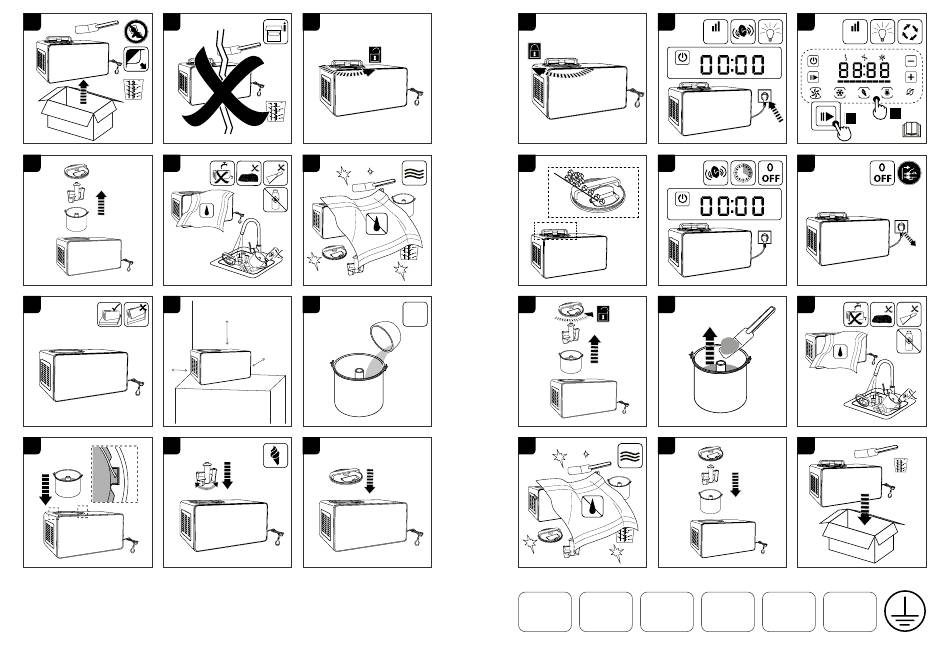 00:00

88:88

0 OFF

00:00

0 OFF