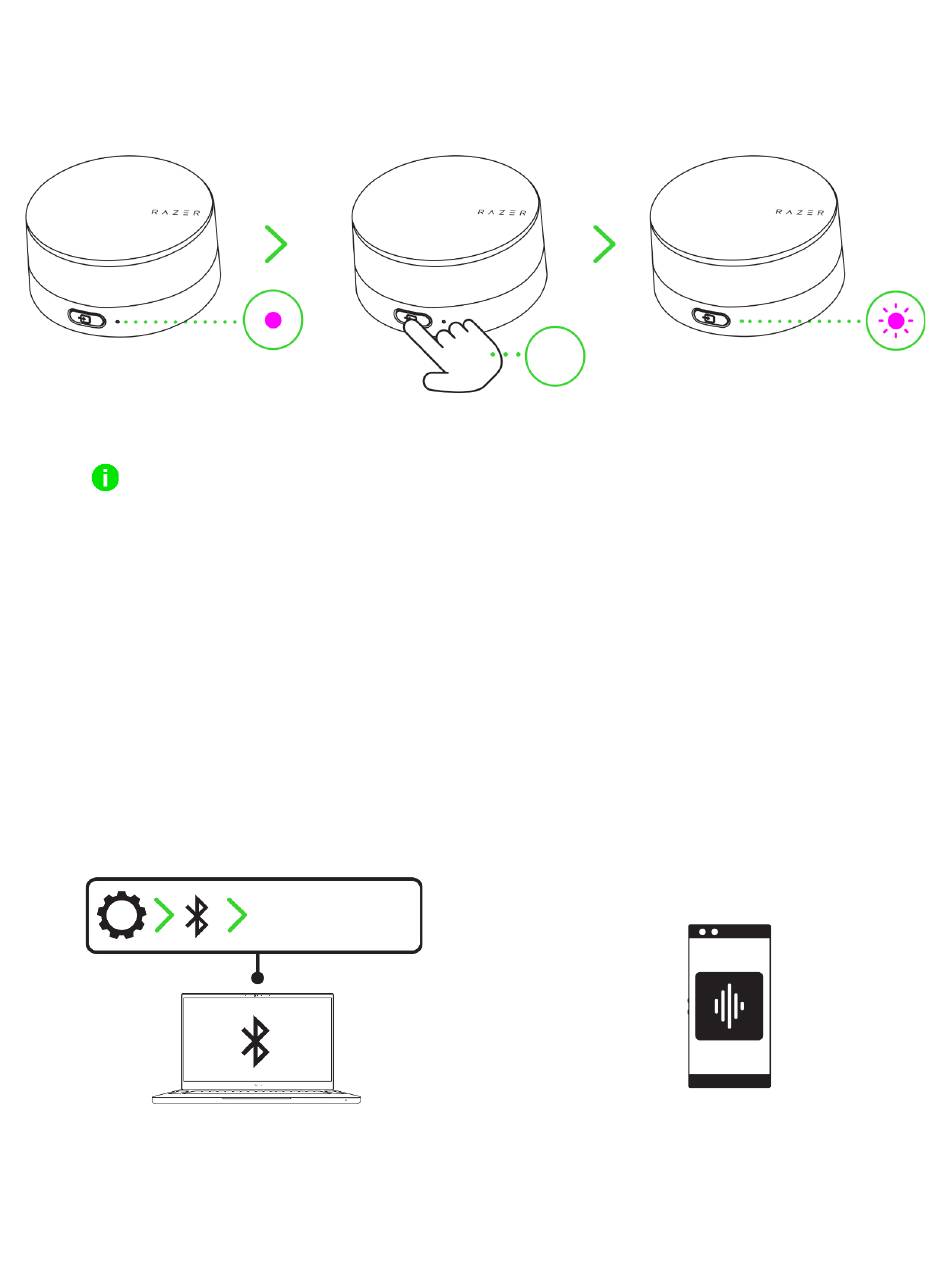 RAZER

RAZER

RAZER