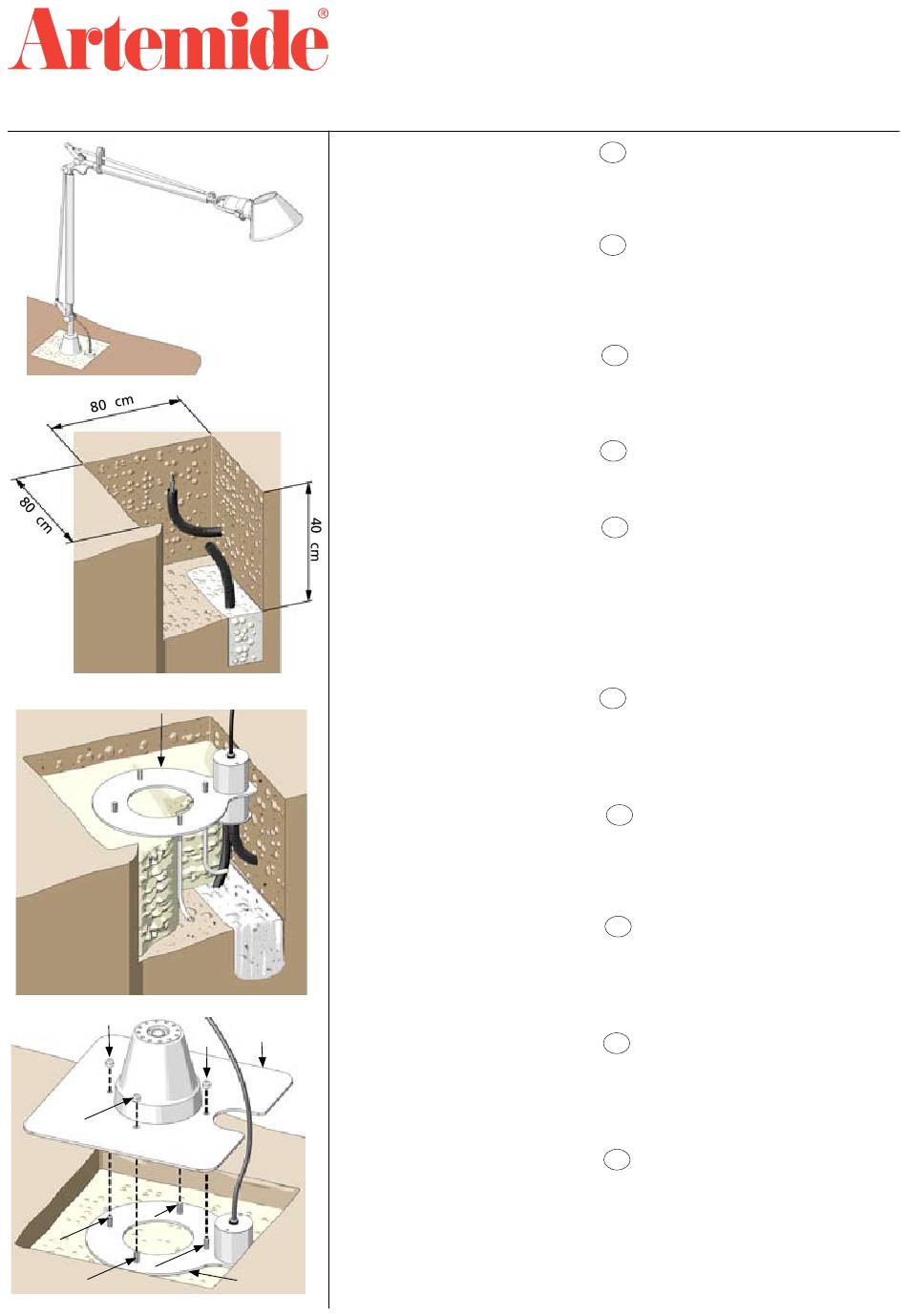 Artemide®

80 cm

80 cm

40 cm