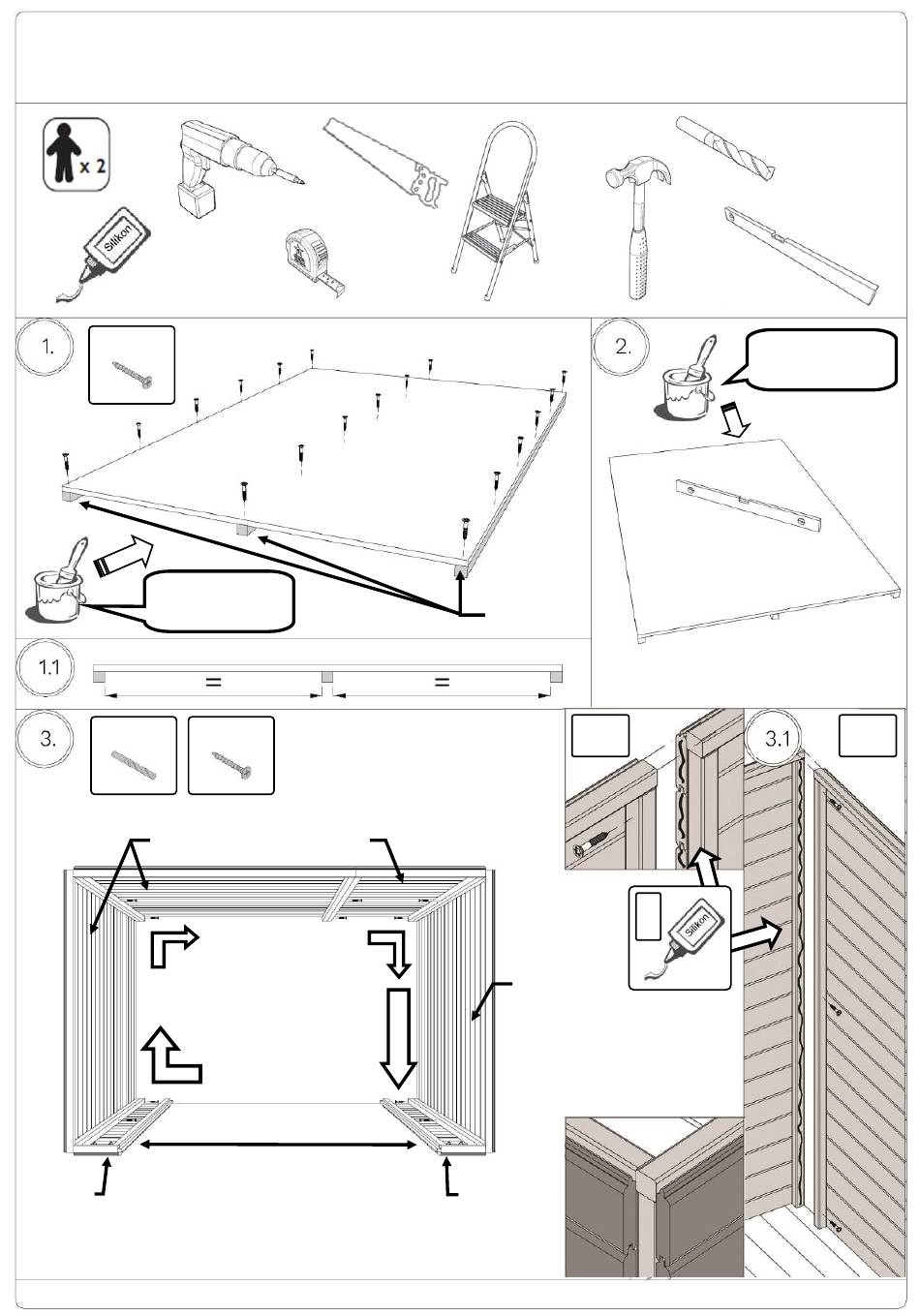 x 2

Silikon

1.

2.

1.1

=

=

3.

3.1

Silikon