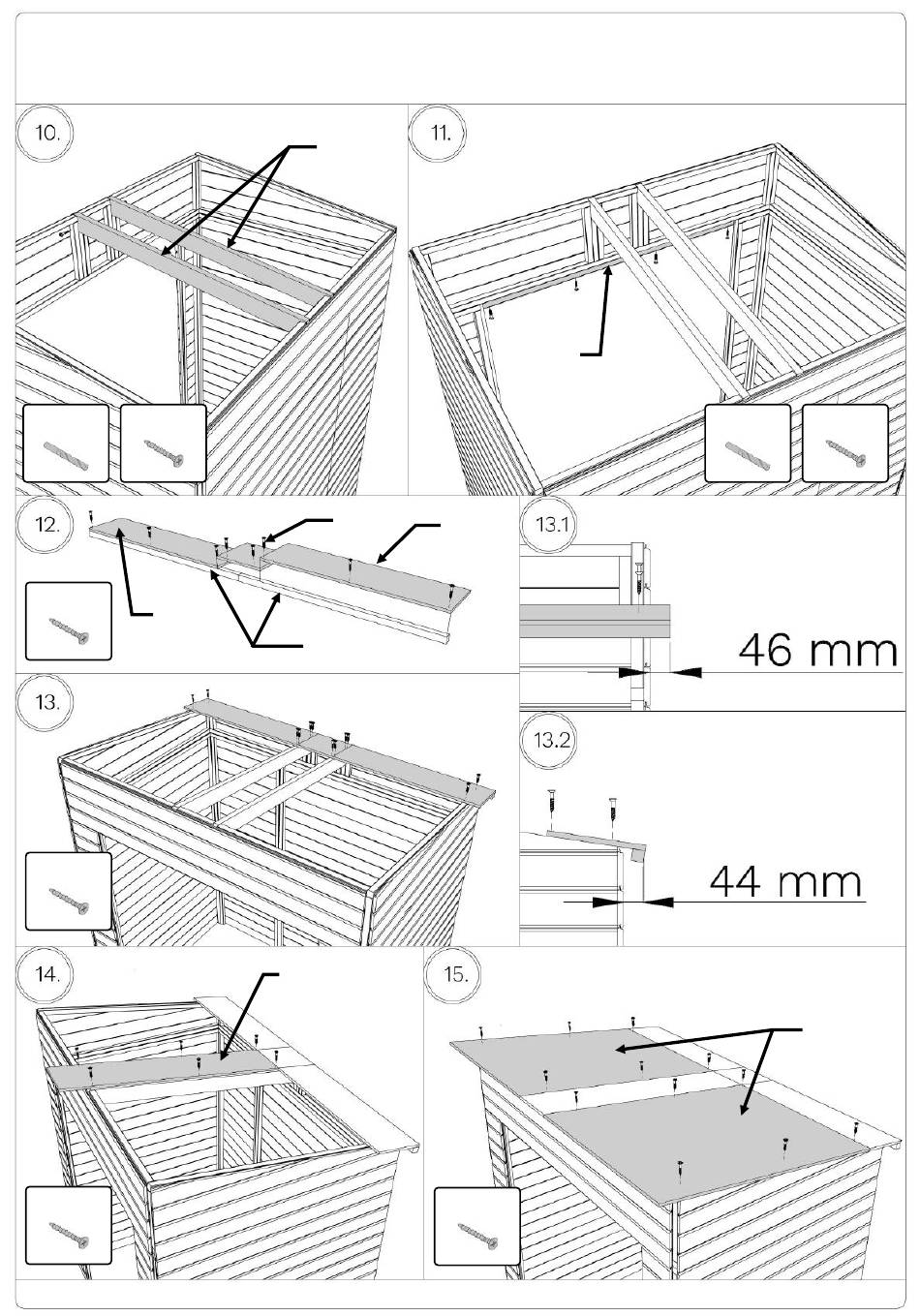 10.

11.

12.

13.1

46 mm

13.

13.2

44 mm

14.

15.