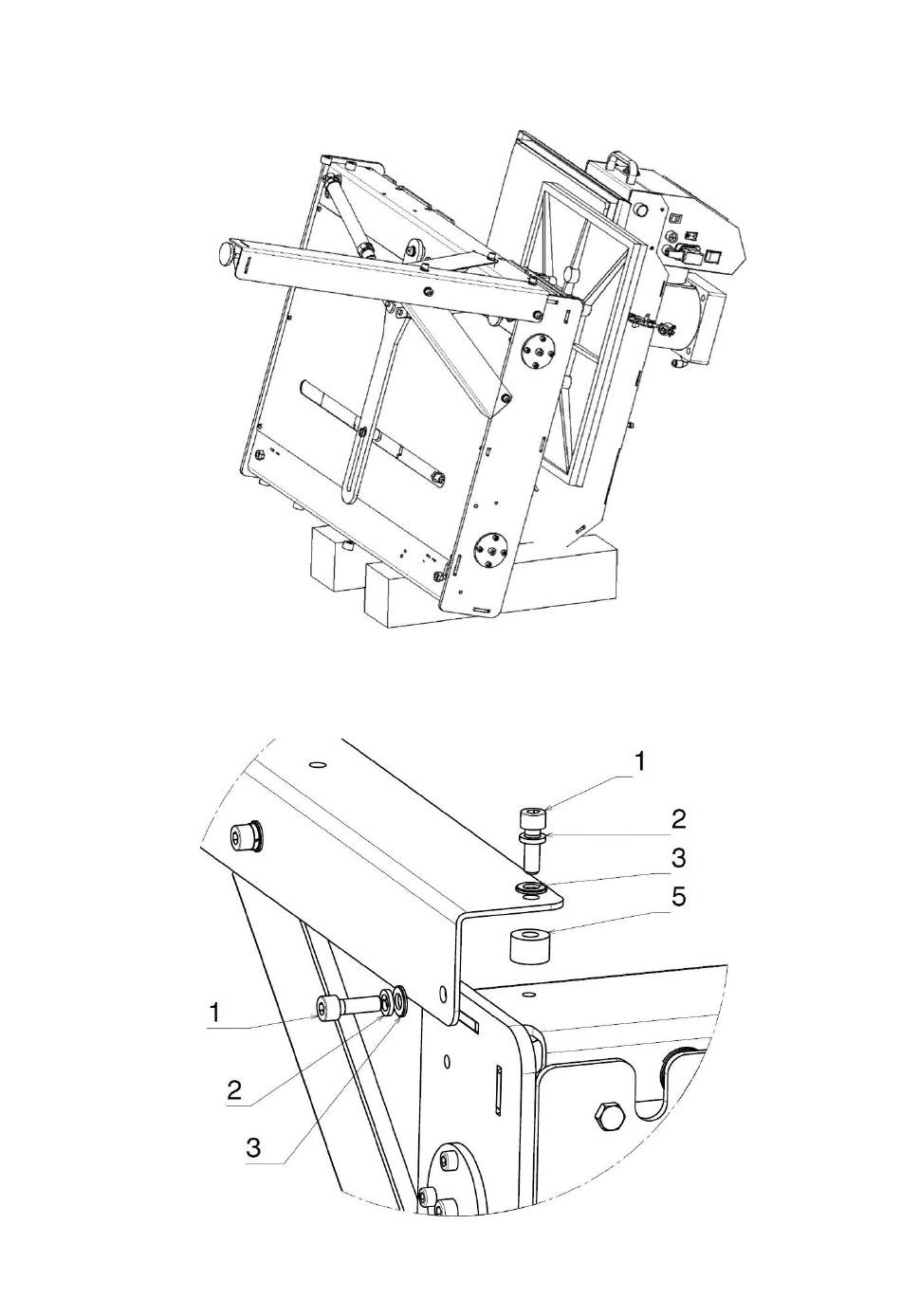 1
2
3
5
1
2
3