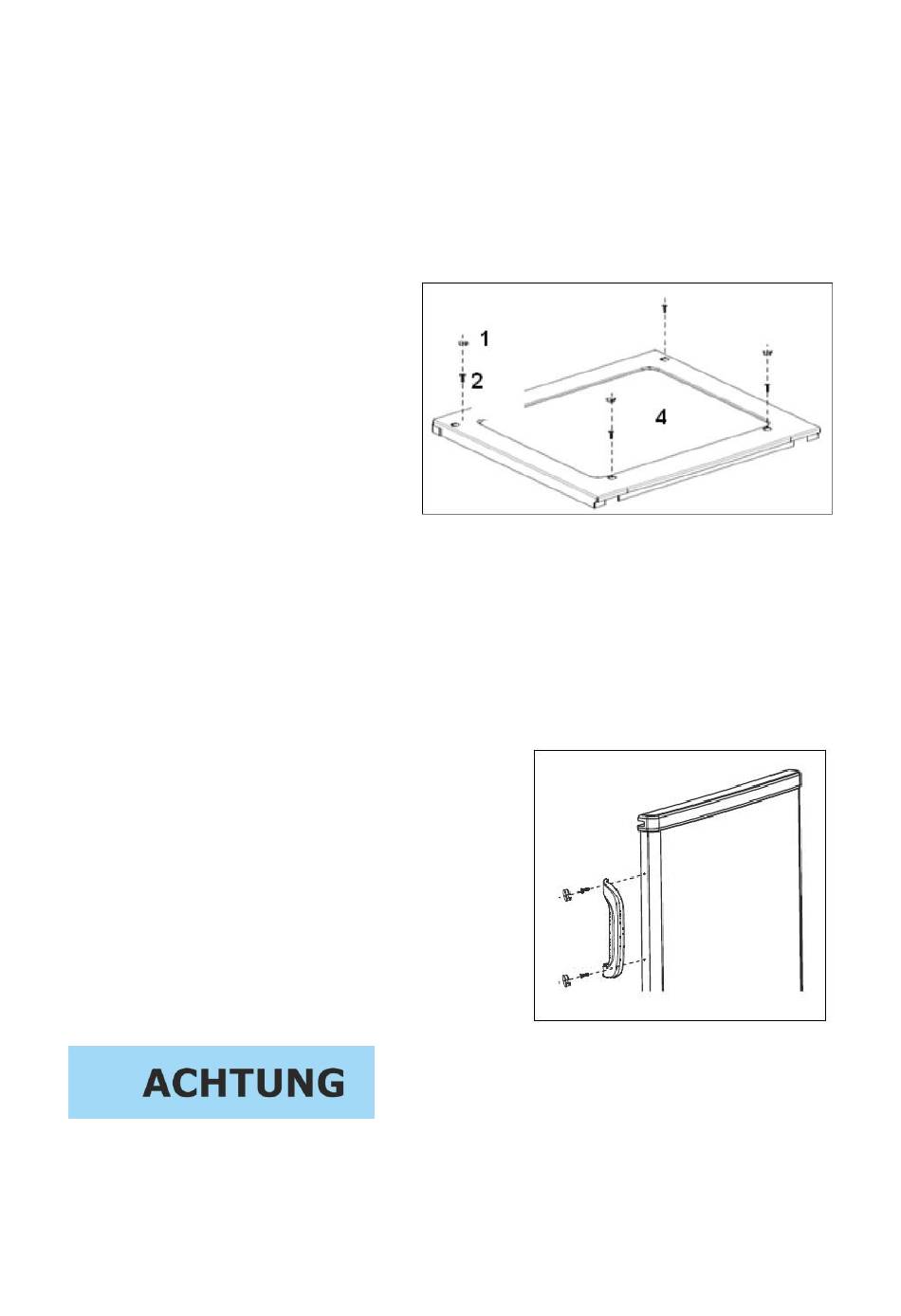 1
2
4

ACHTUNG