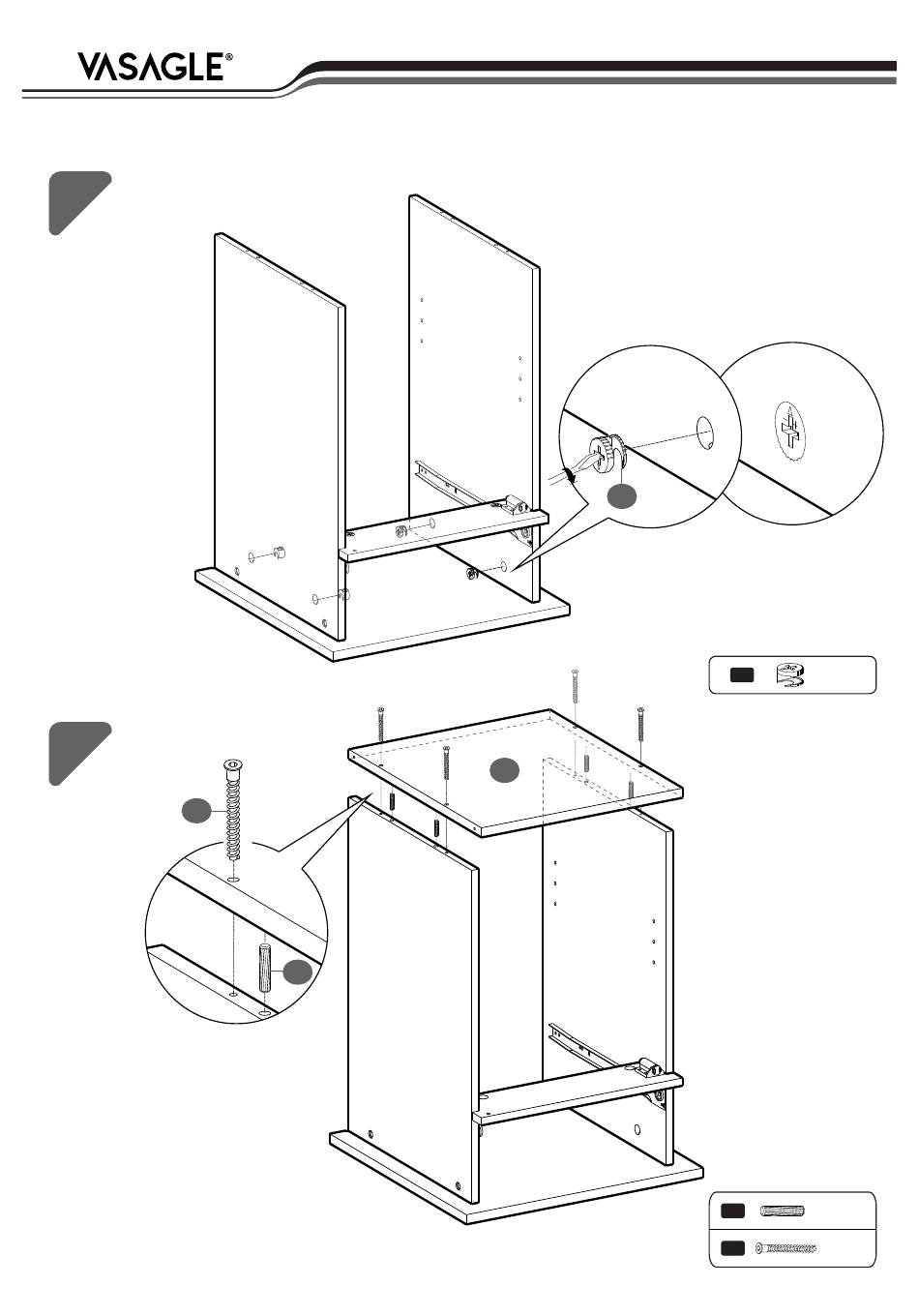 VASAGLE®