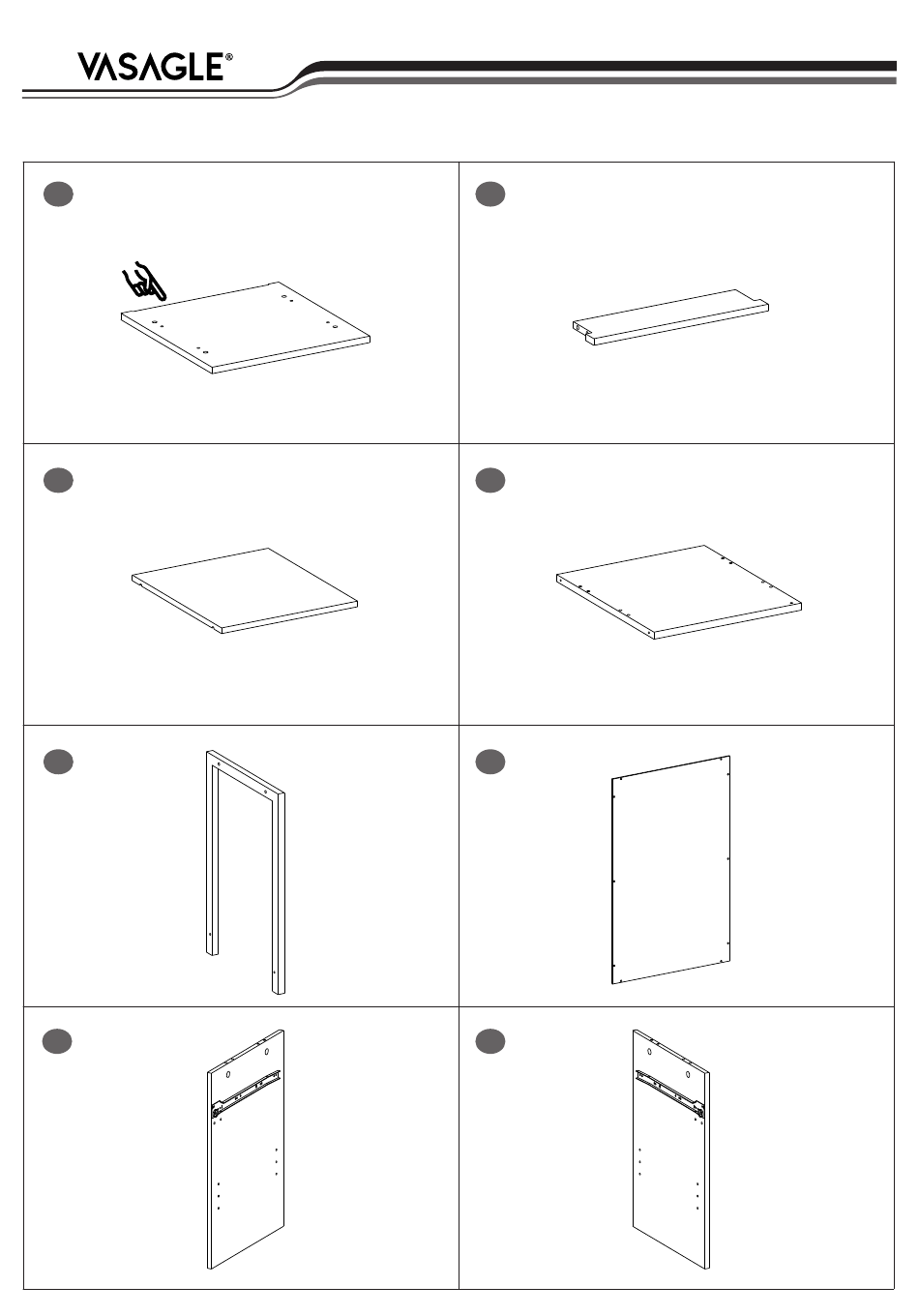 VASAGLE®