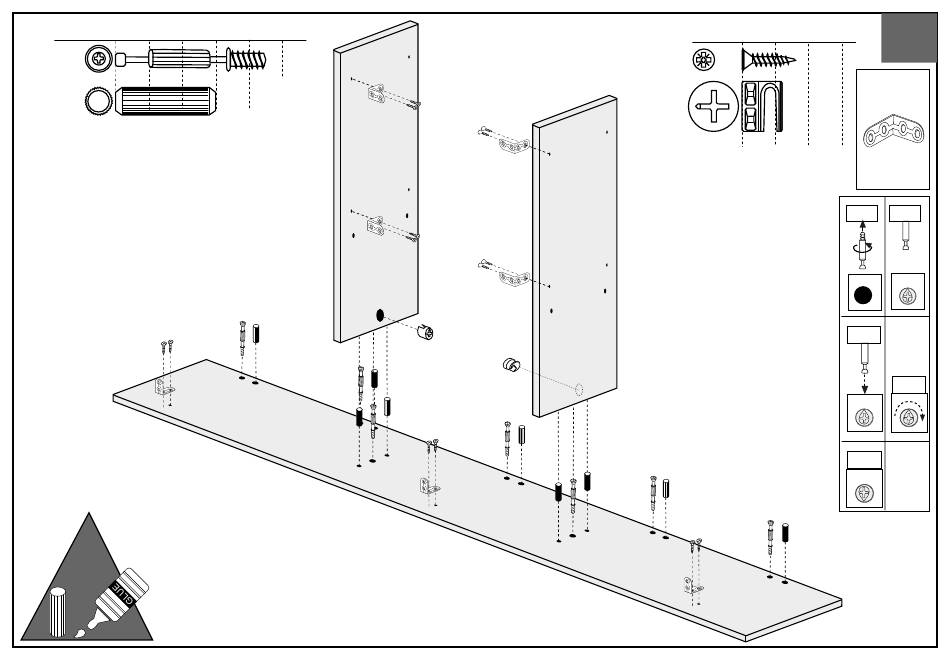 GLUE