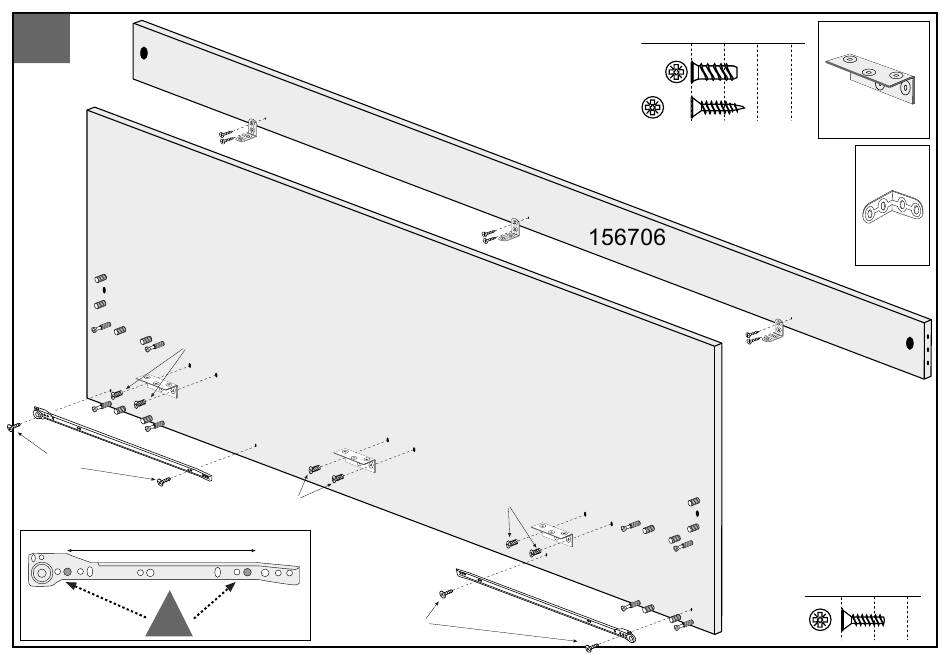 156706