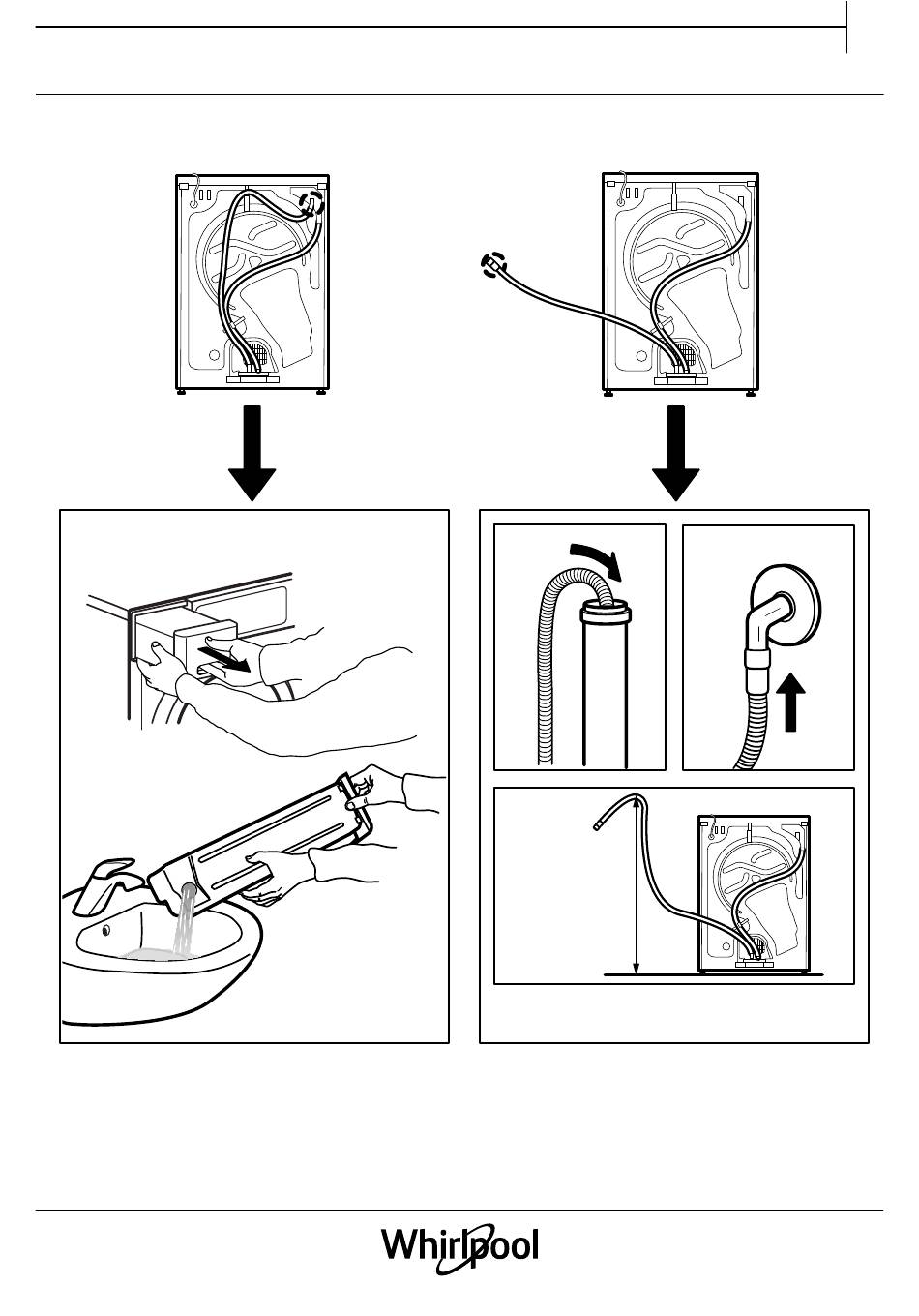 Whirlpool