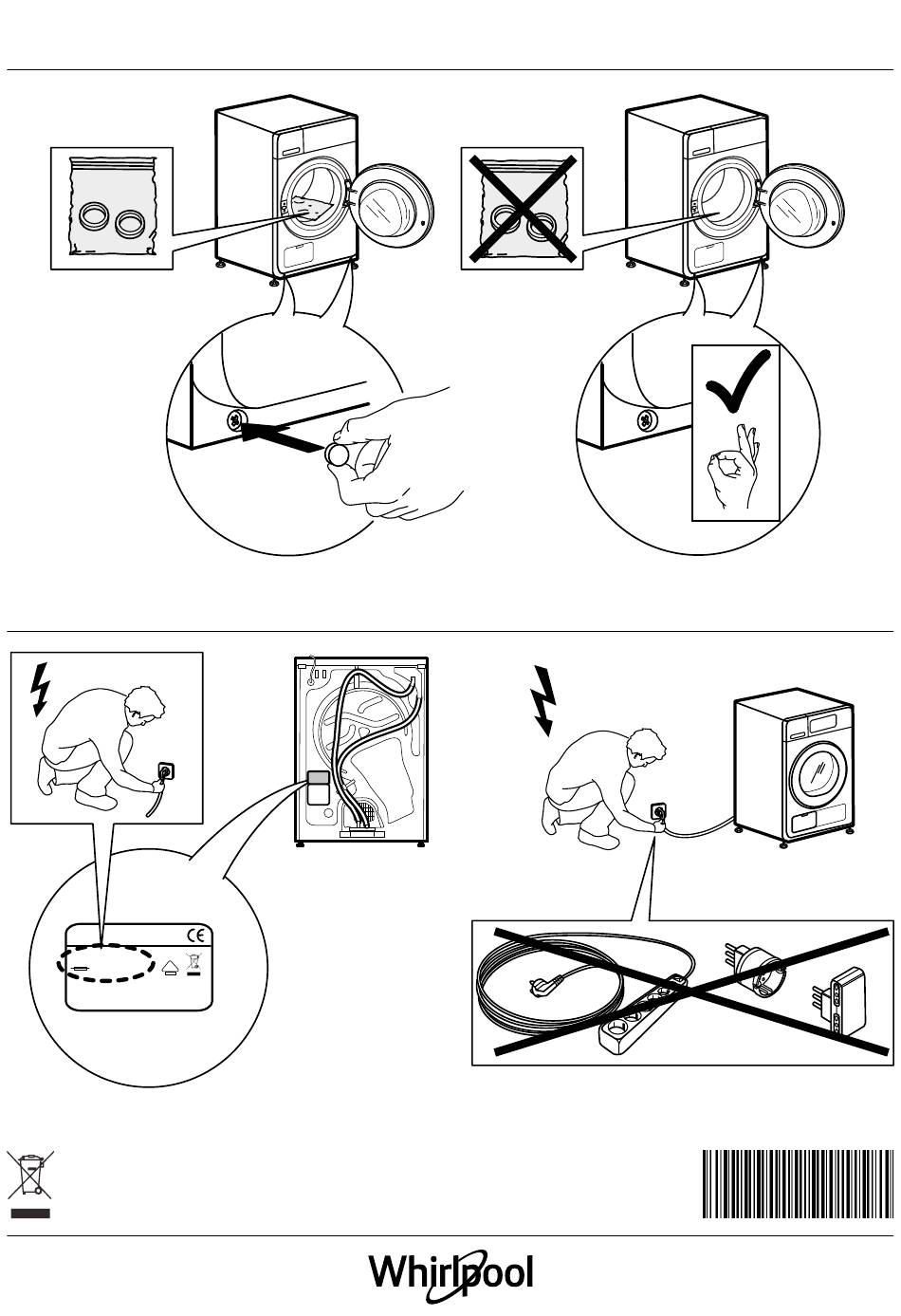 CE

Whirlpool