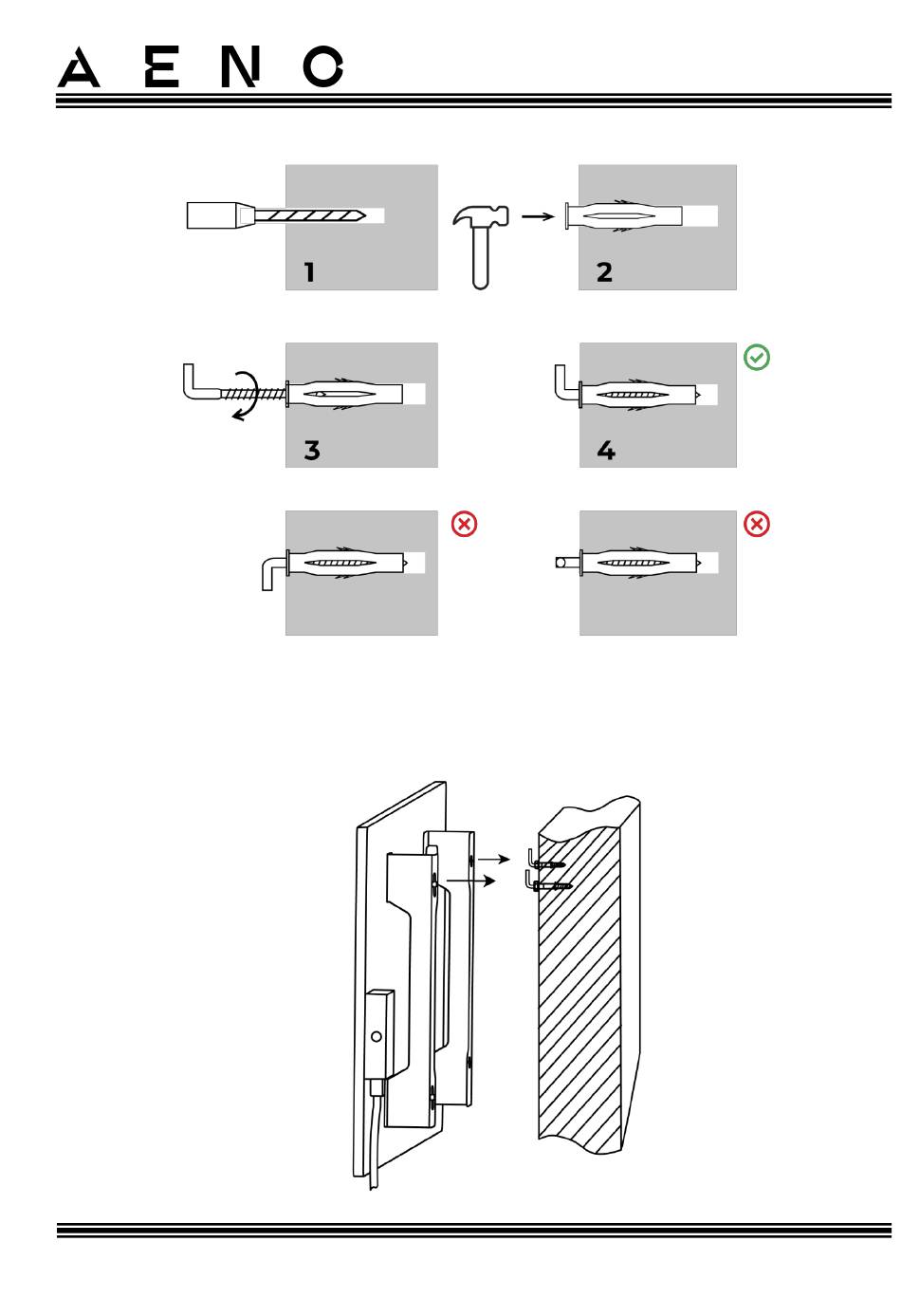 AENO

1

2

3

4