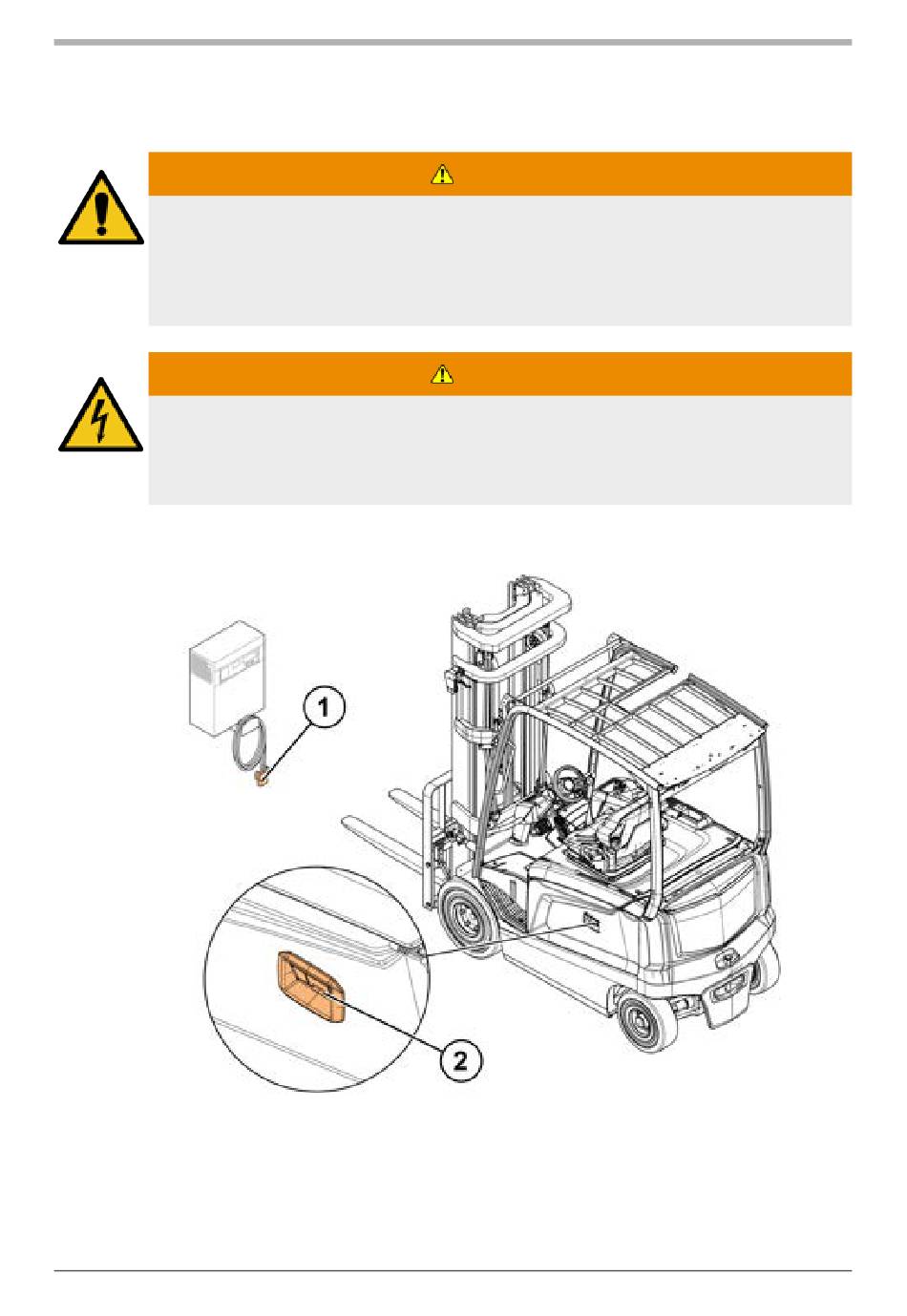 1

2