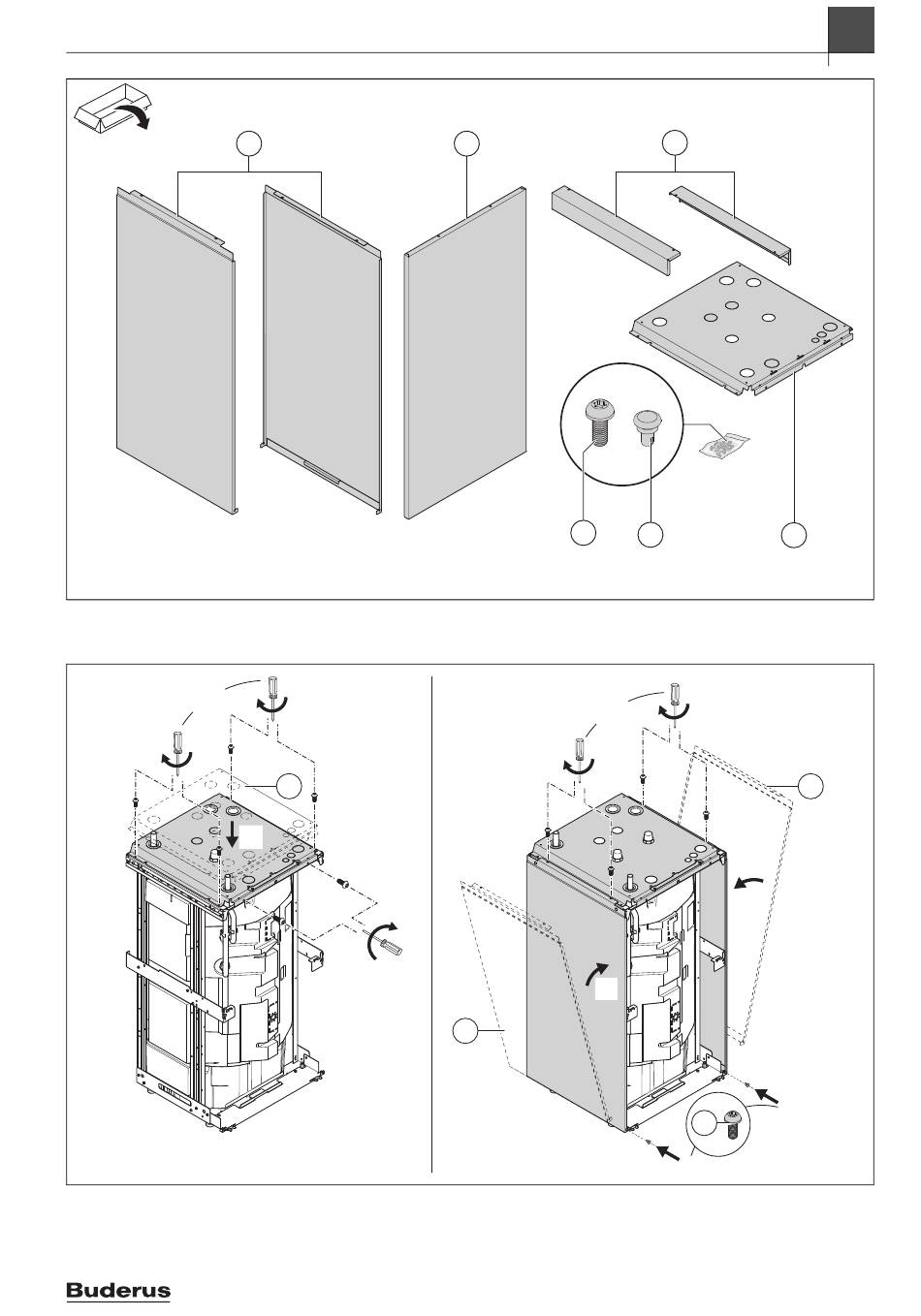 Buderus