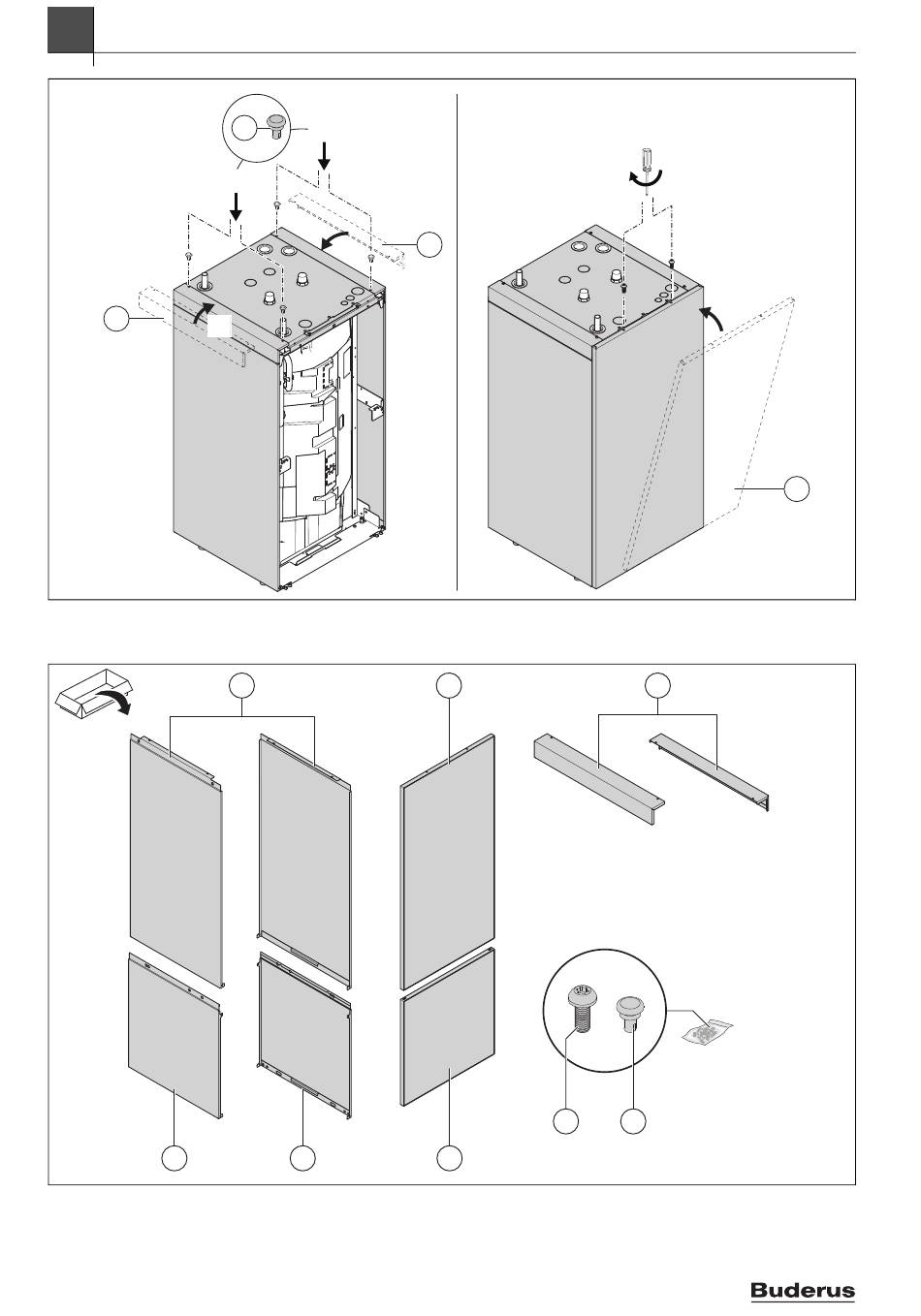 Buderus