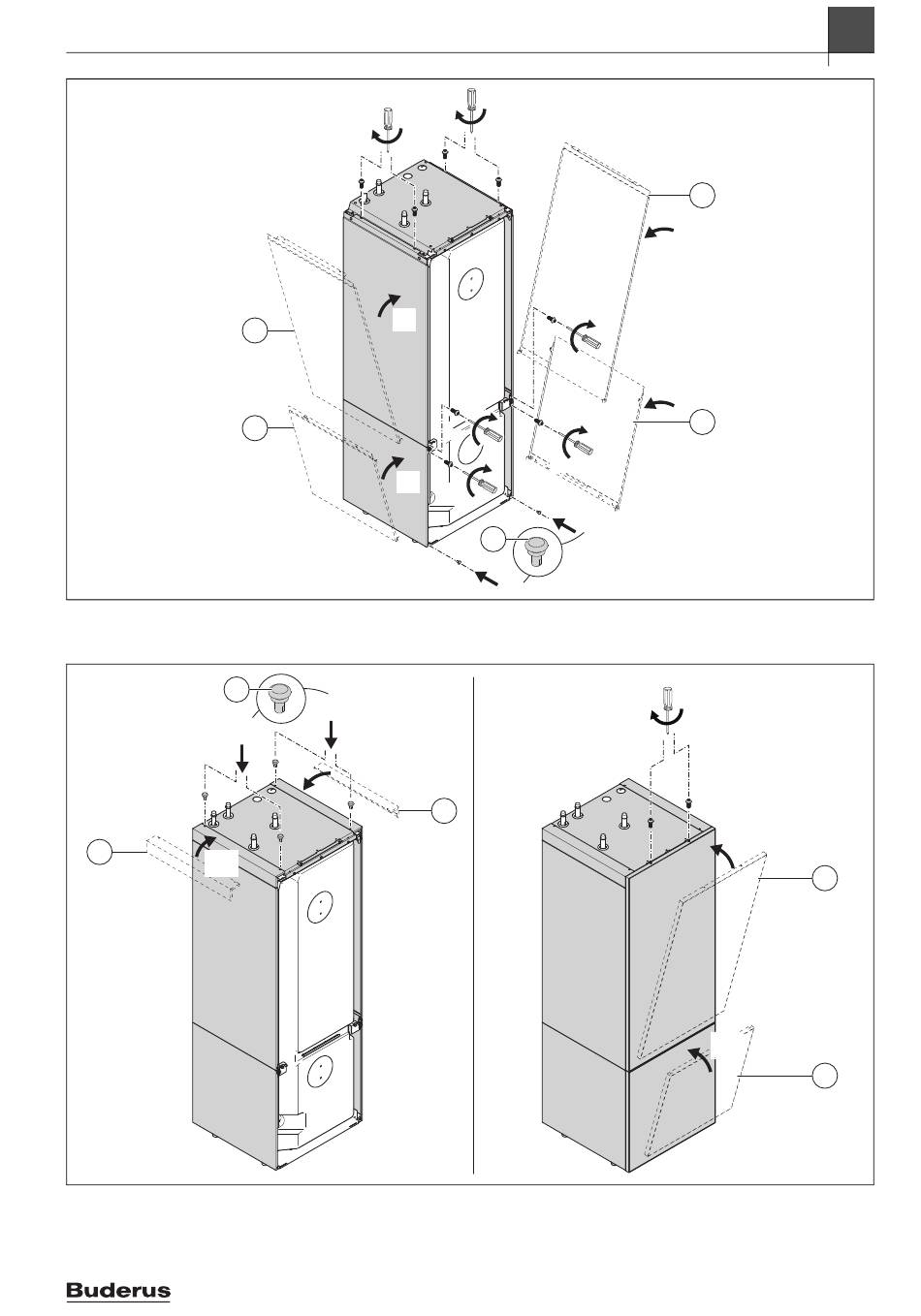 Buderus