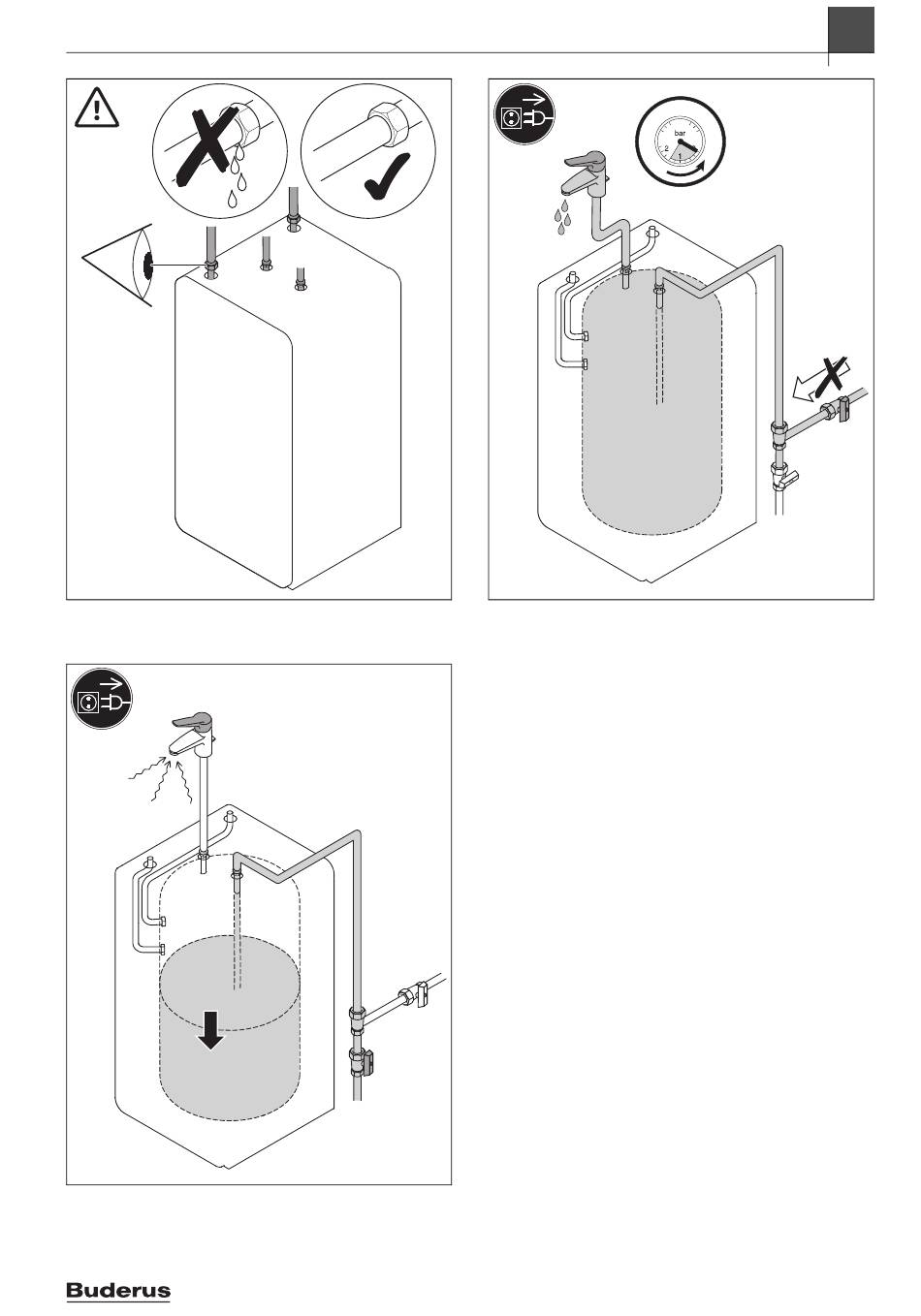 bar
2
1

Buderus