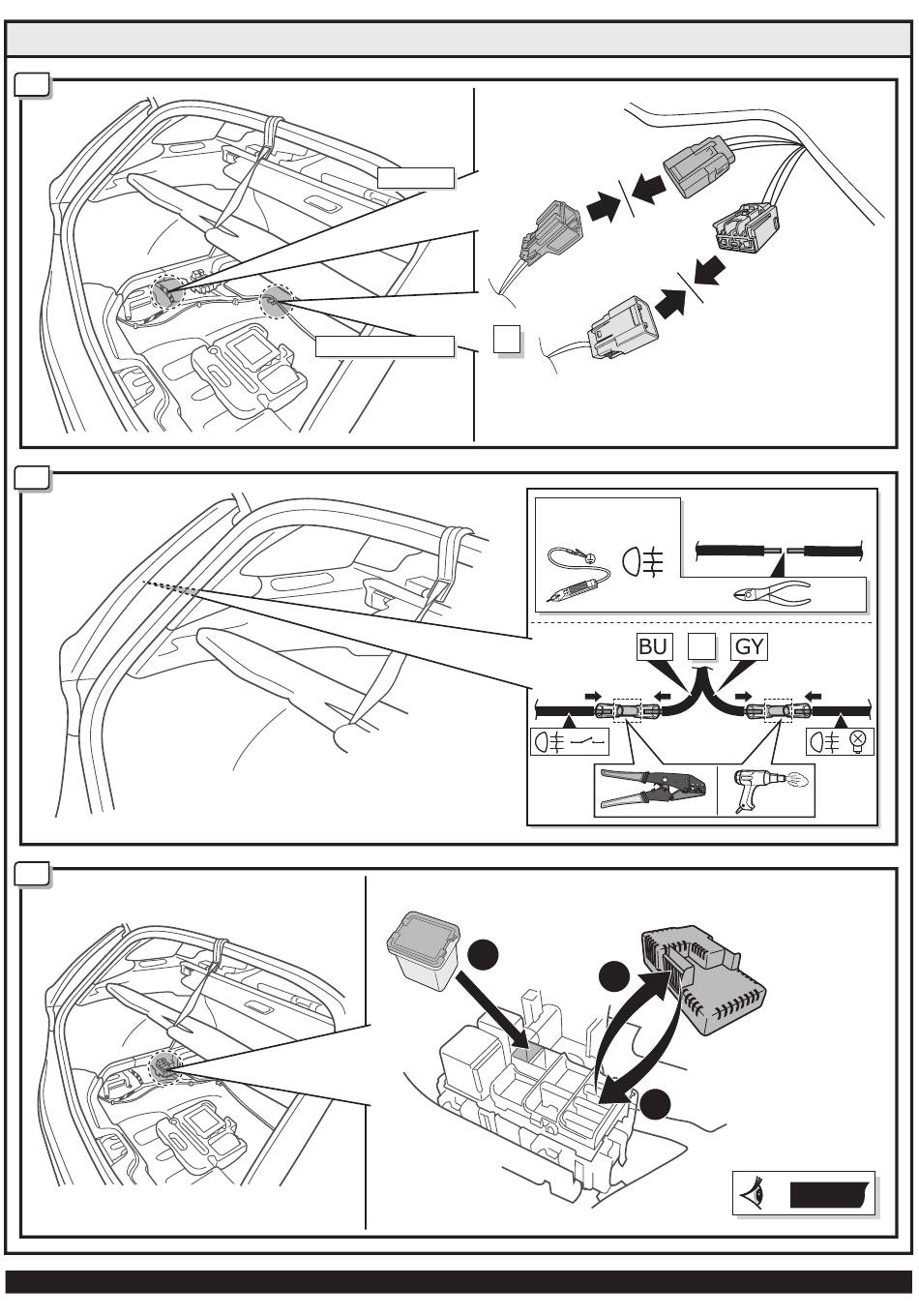 BU

GY