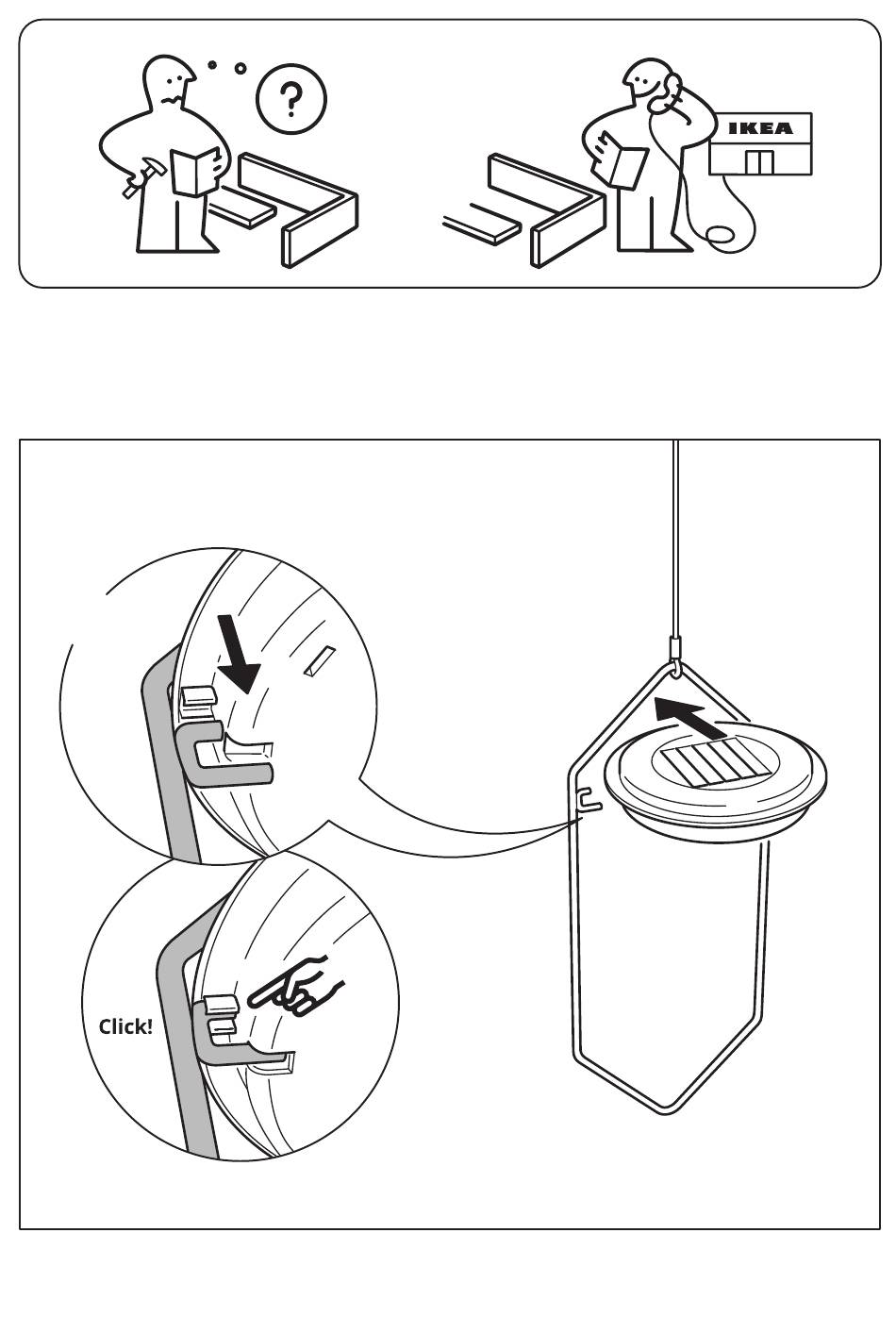 ?

IKEA

Click!