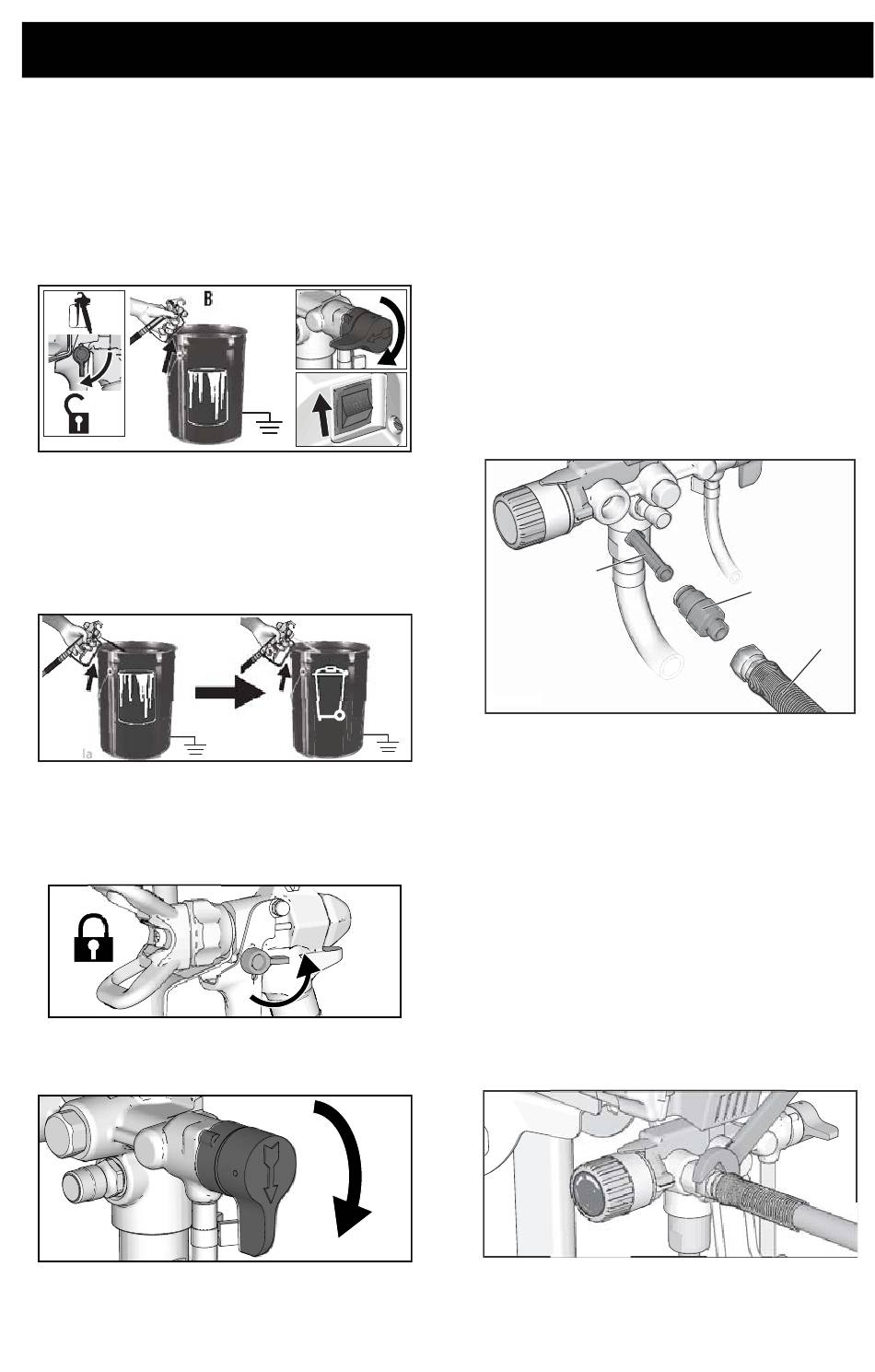 B

la