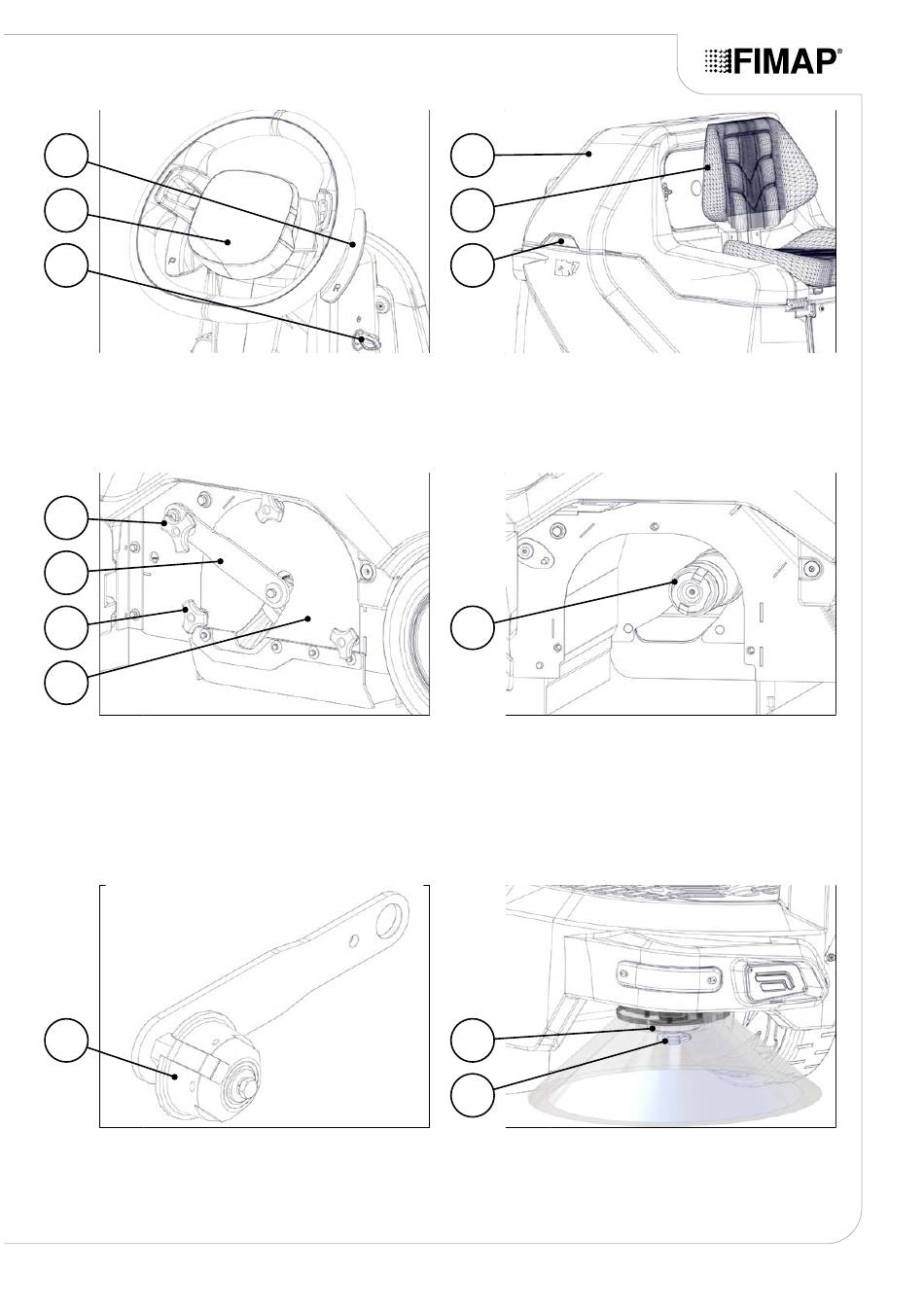 FIMAP®

P

R