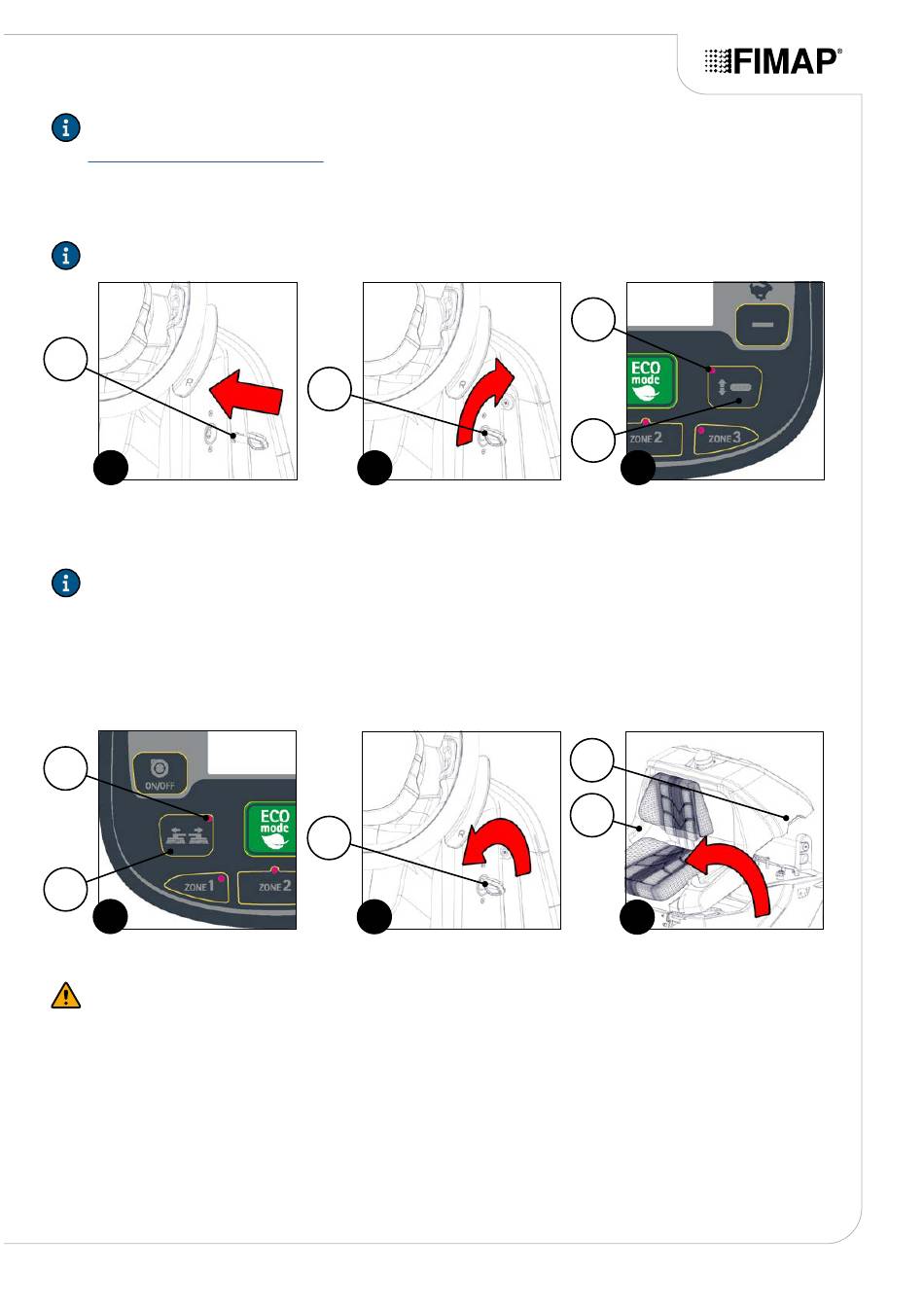 FIMAP®

ECO mode

ZONE 2

ZONE 3

ON/OFF

ECO mode

ZONE 1

ZONE 2