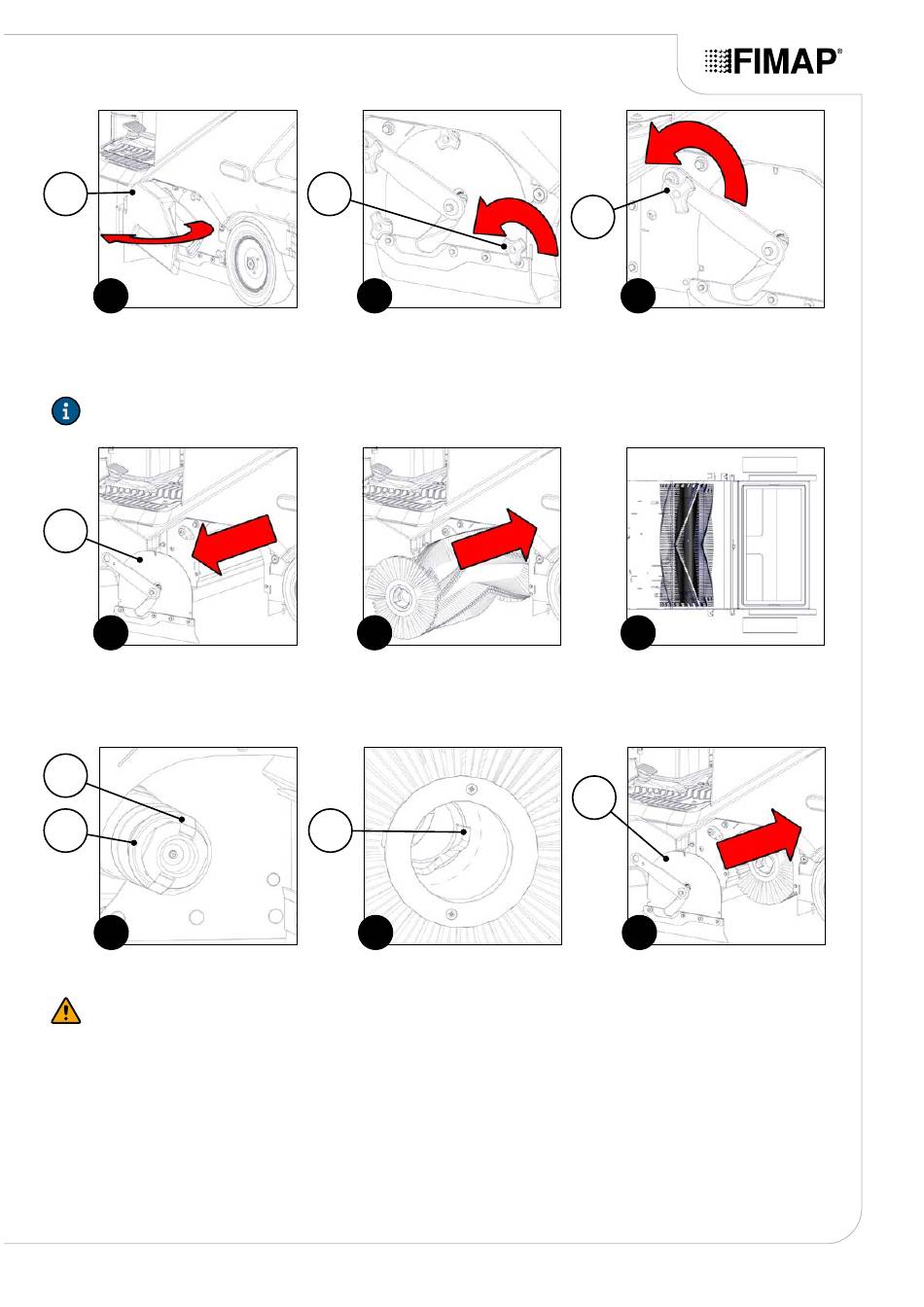 FIMAP®