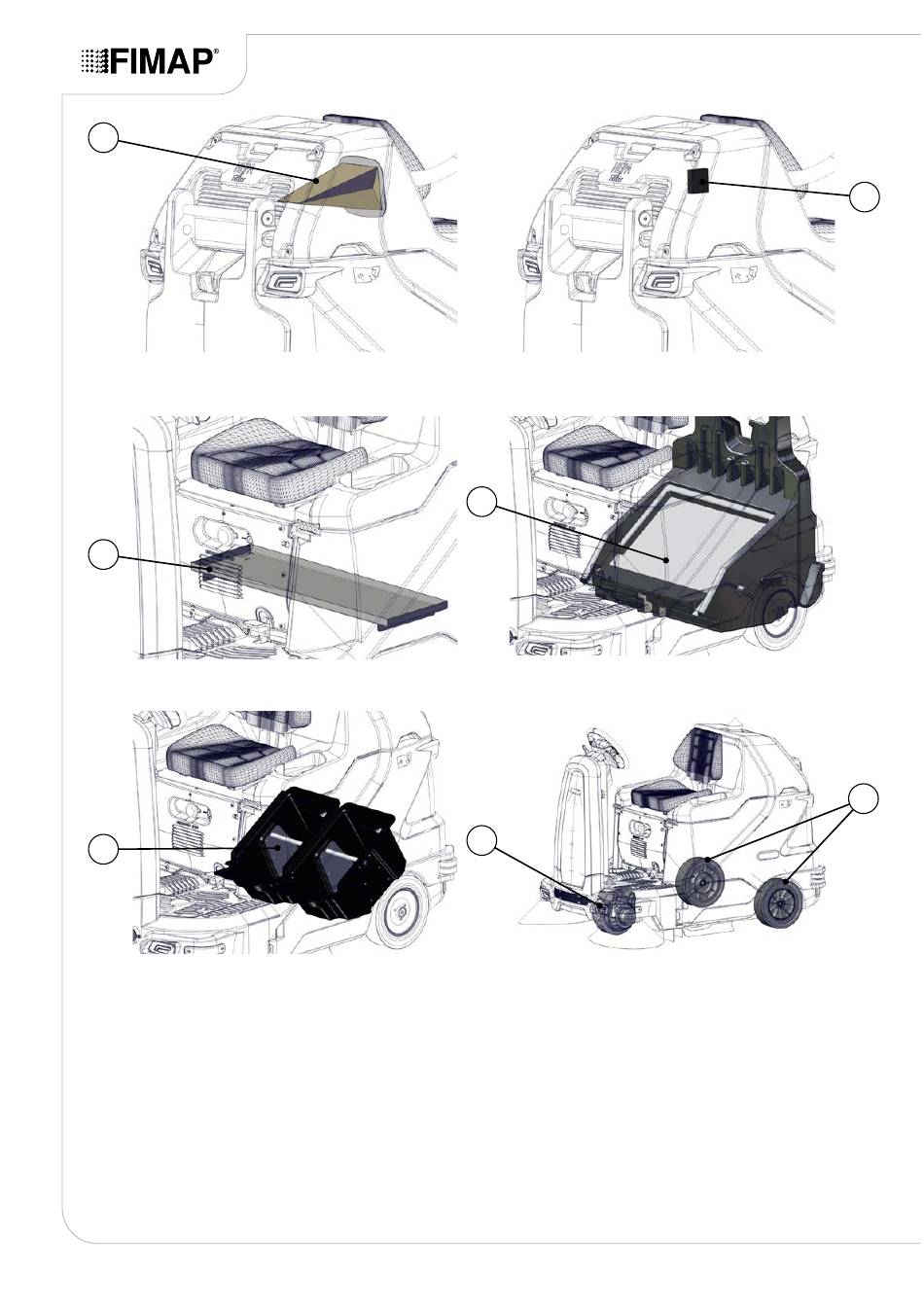 FIMAP®