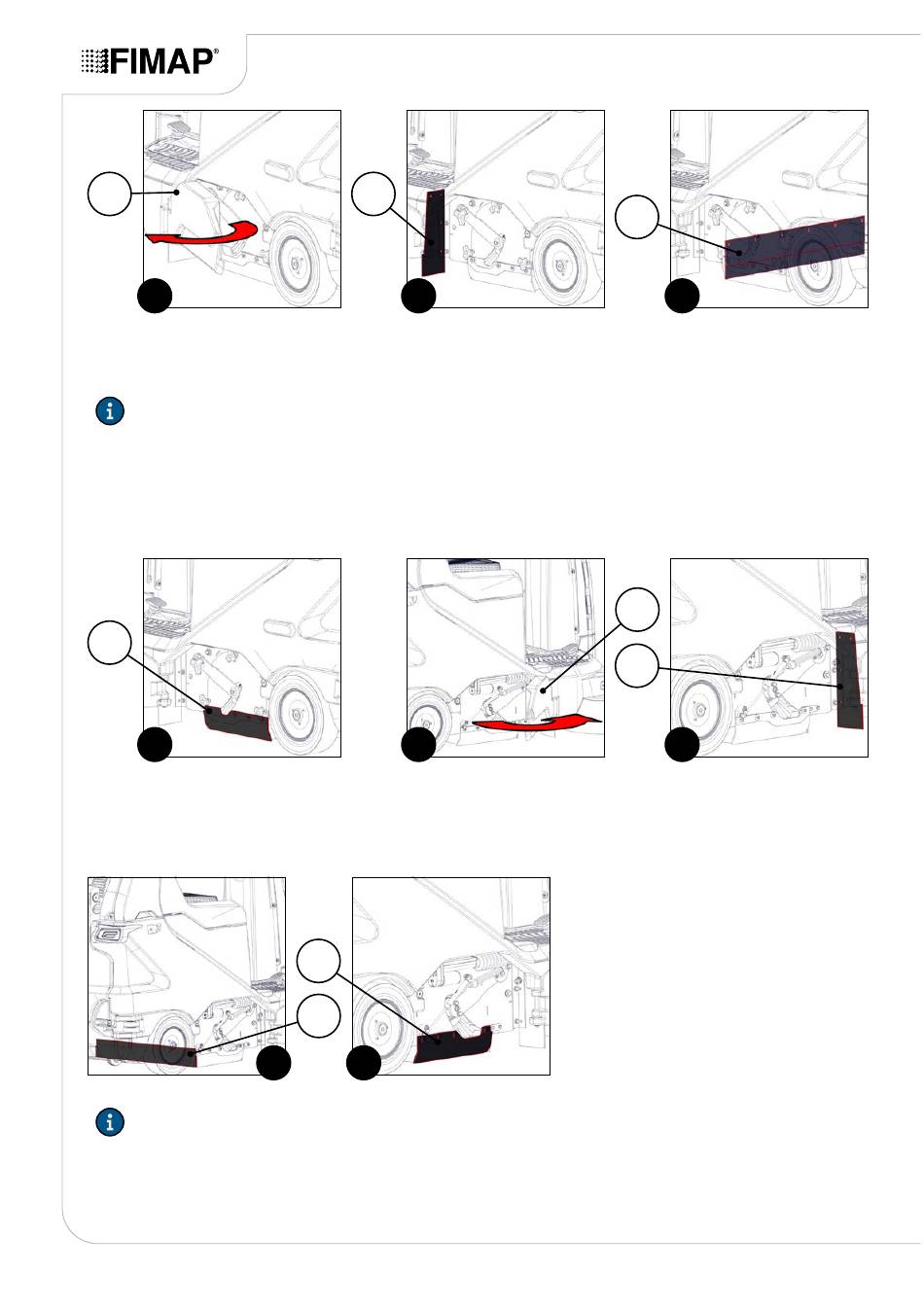 FIMAP®