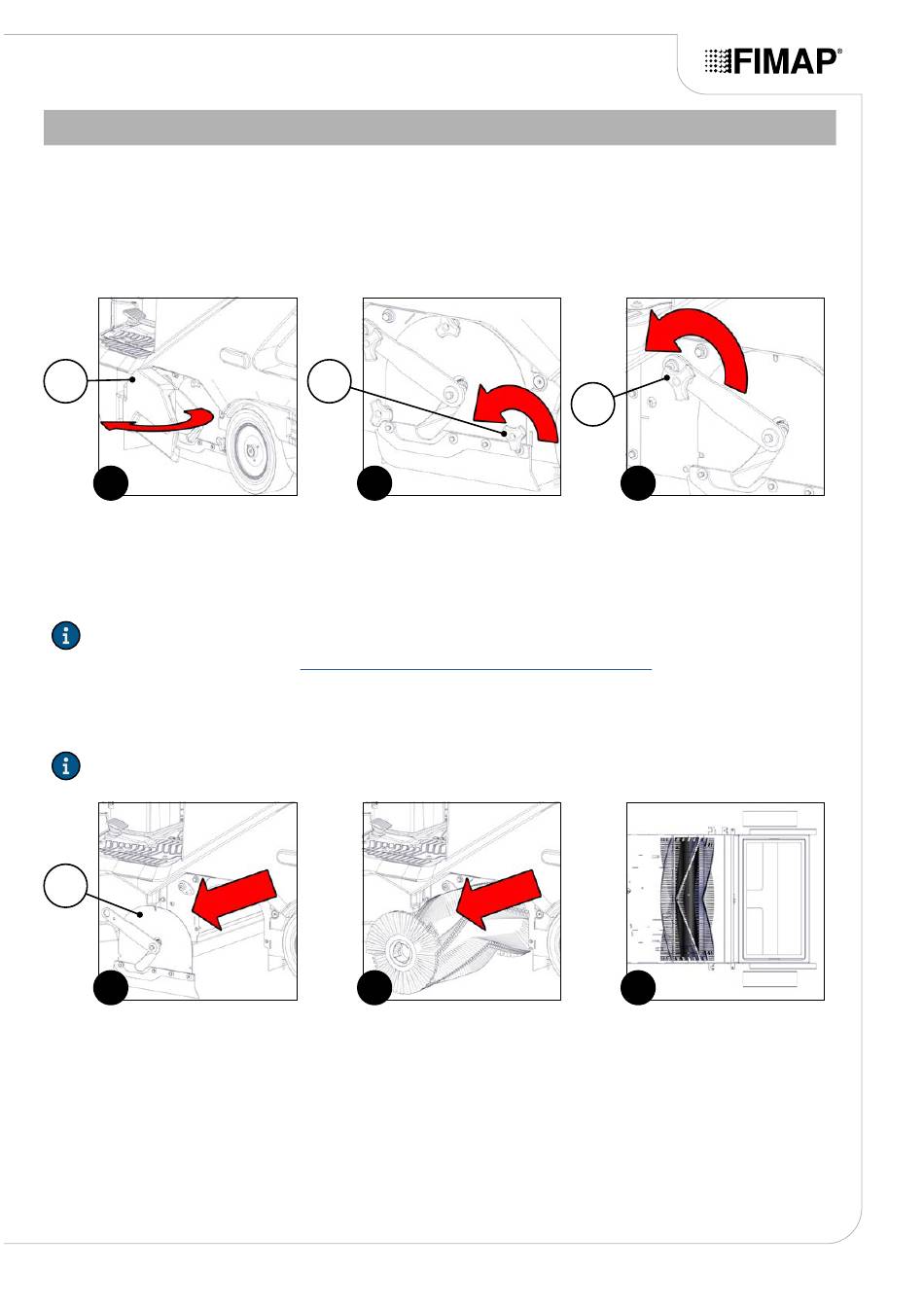 FIMAP®