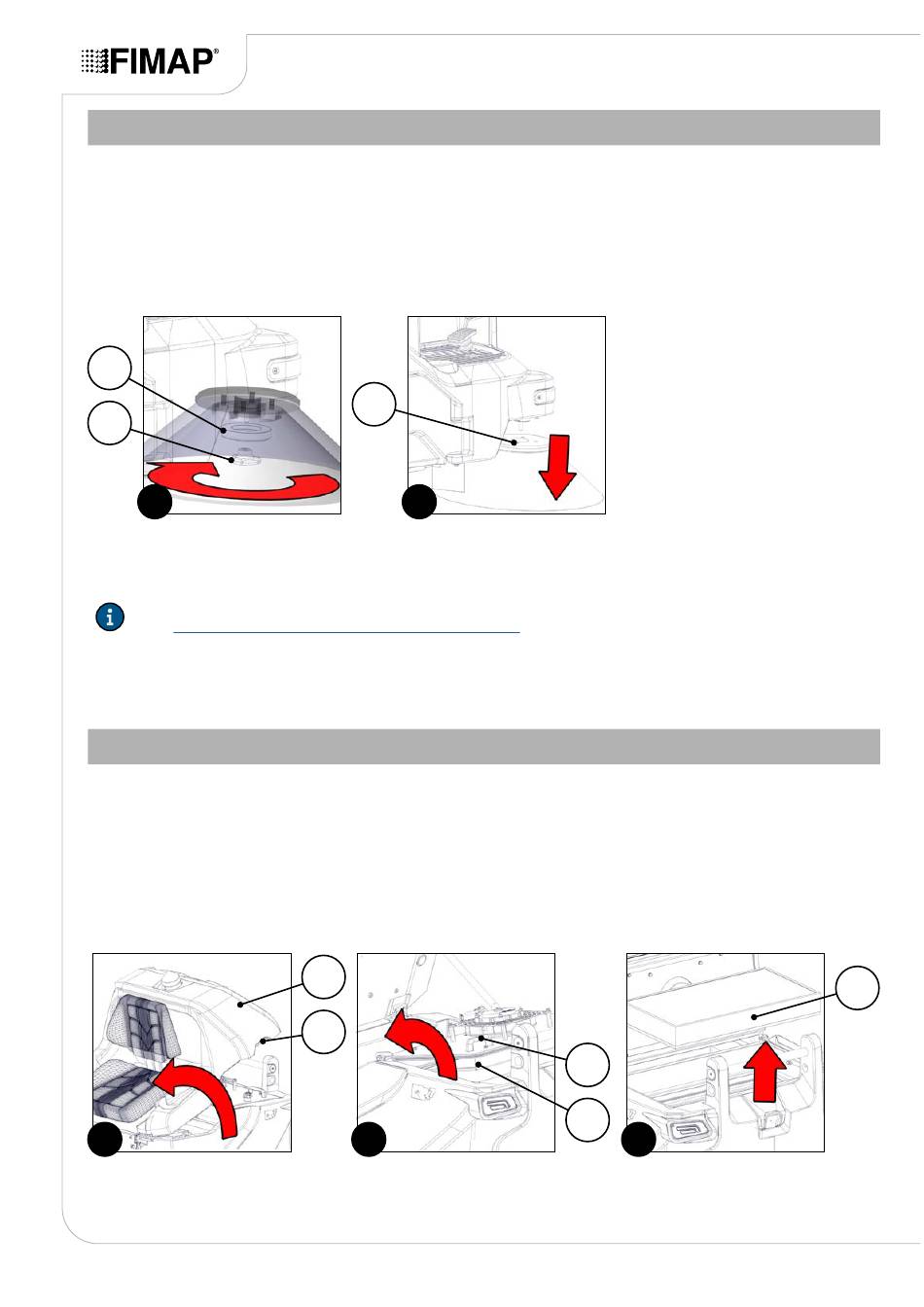 FIMAP®