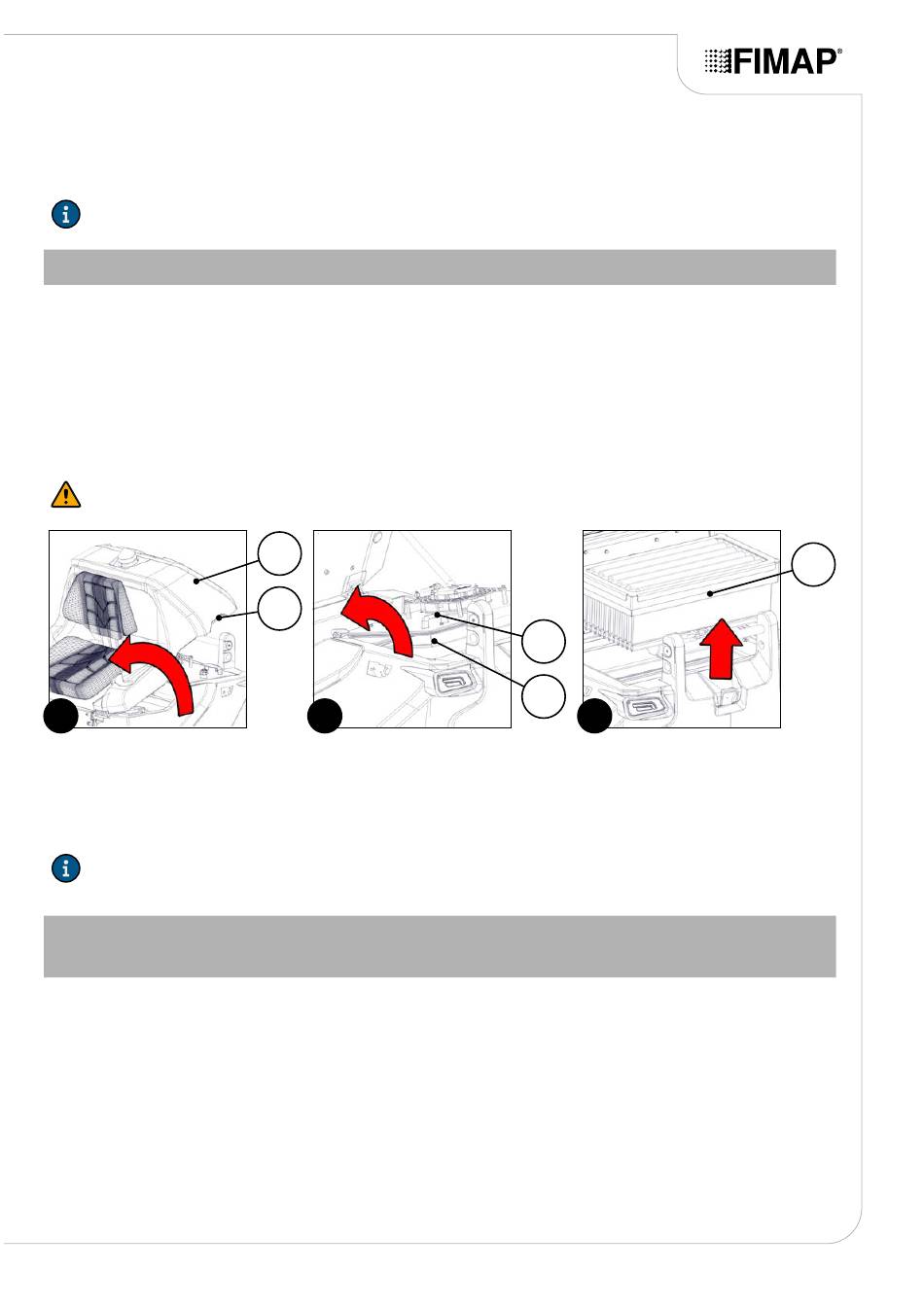 FIMAP®