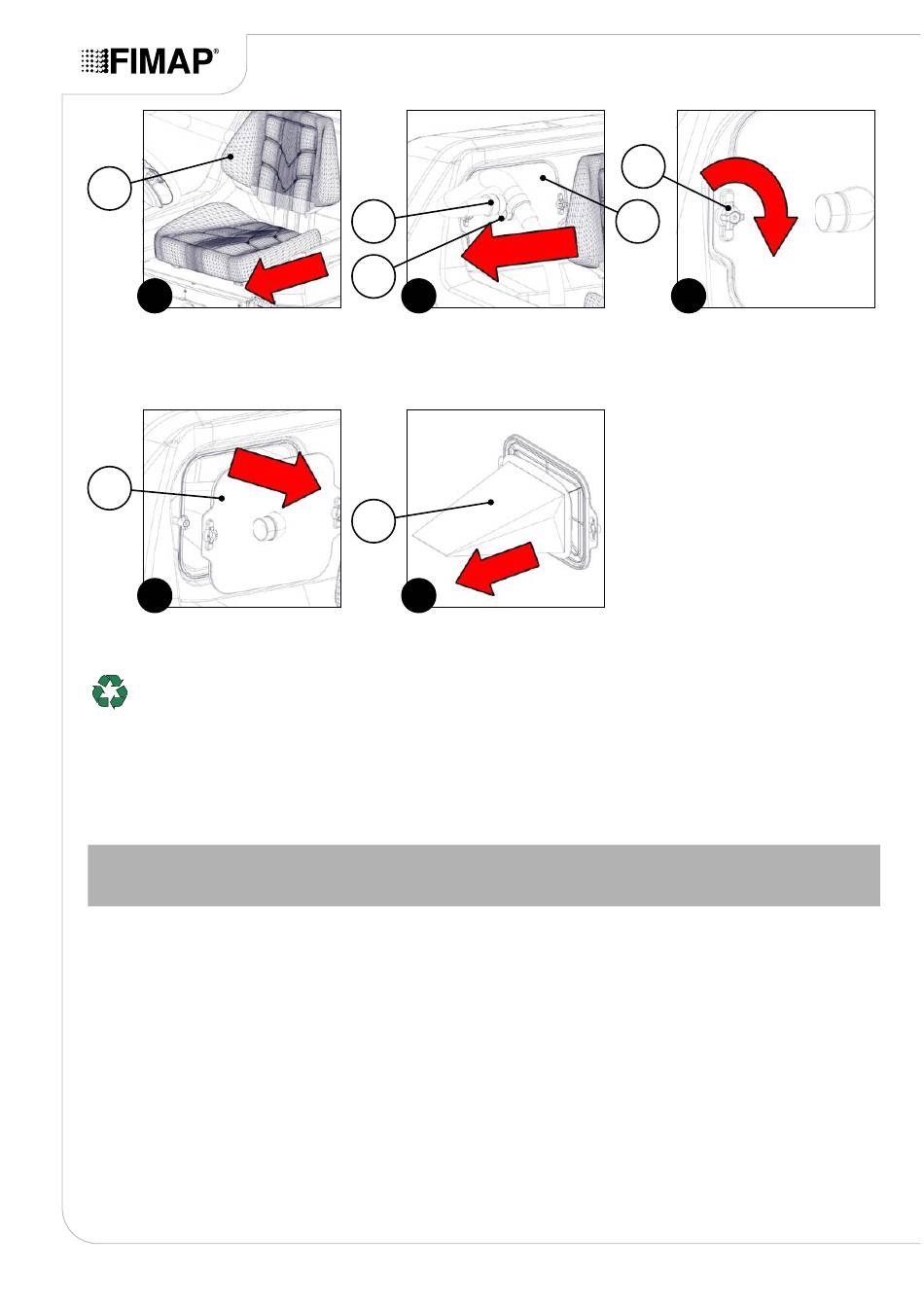 FIMAP®