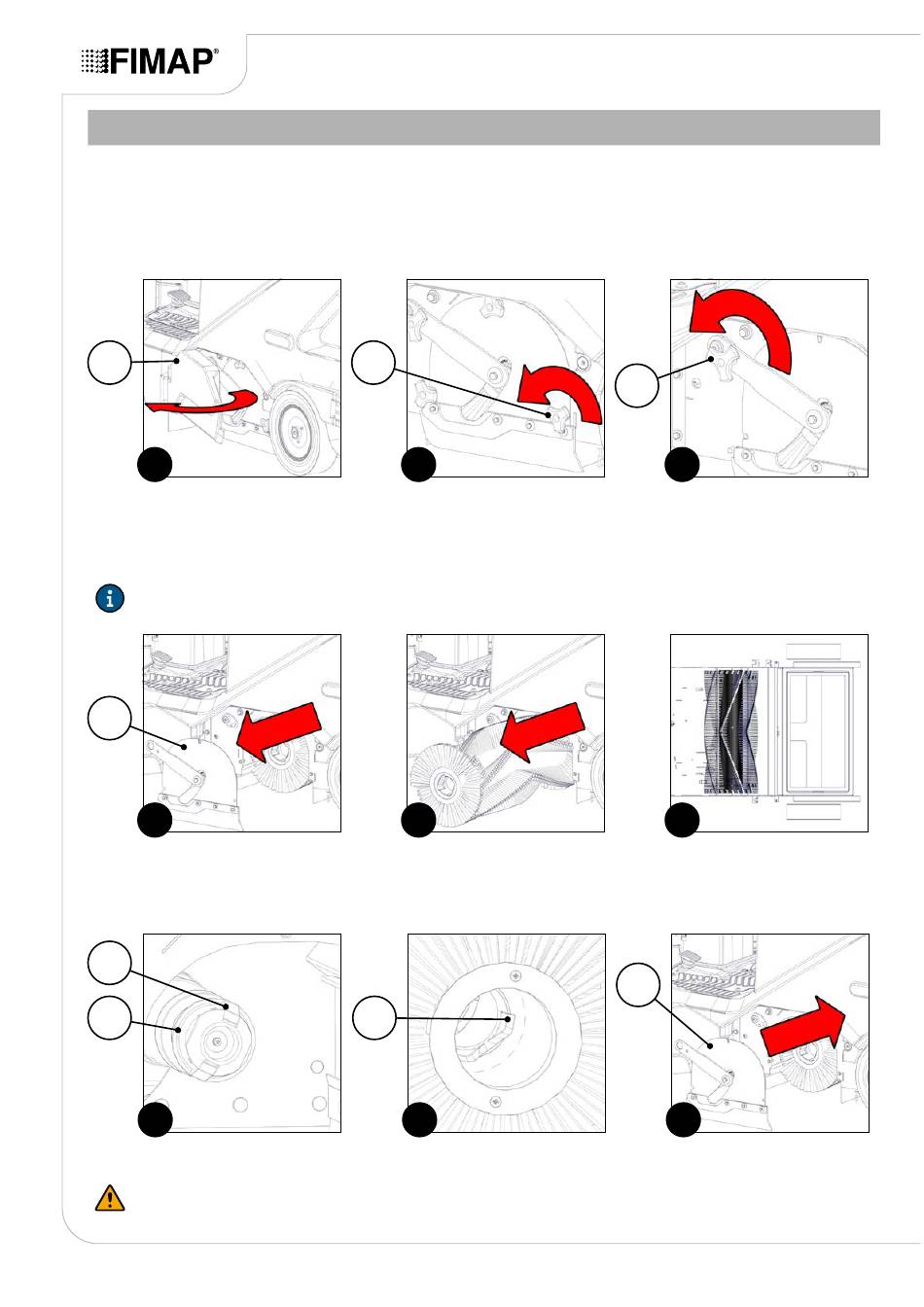 FIMAP®