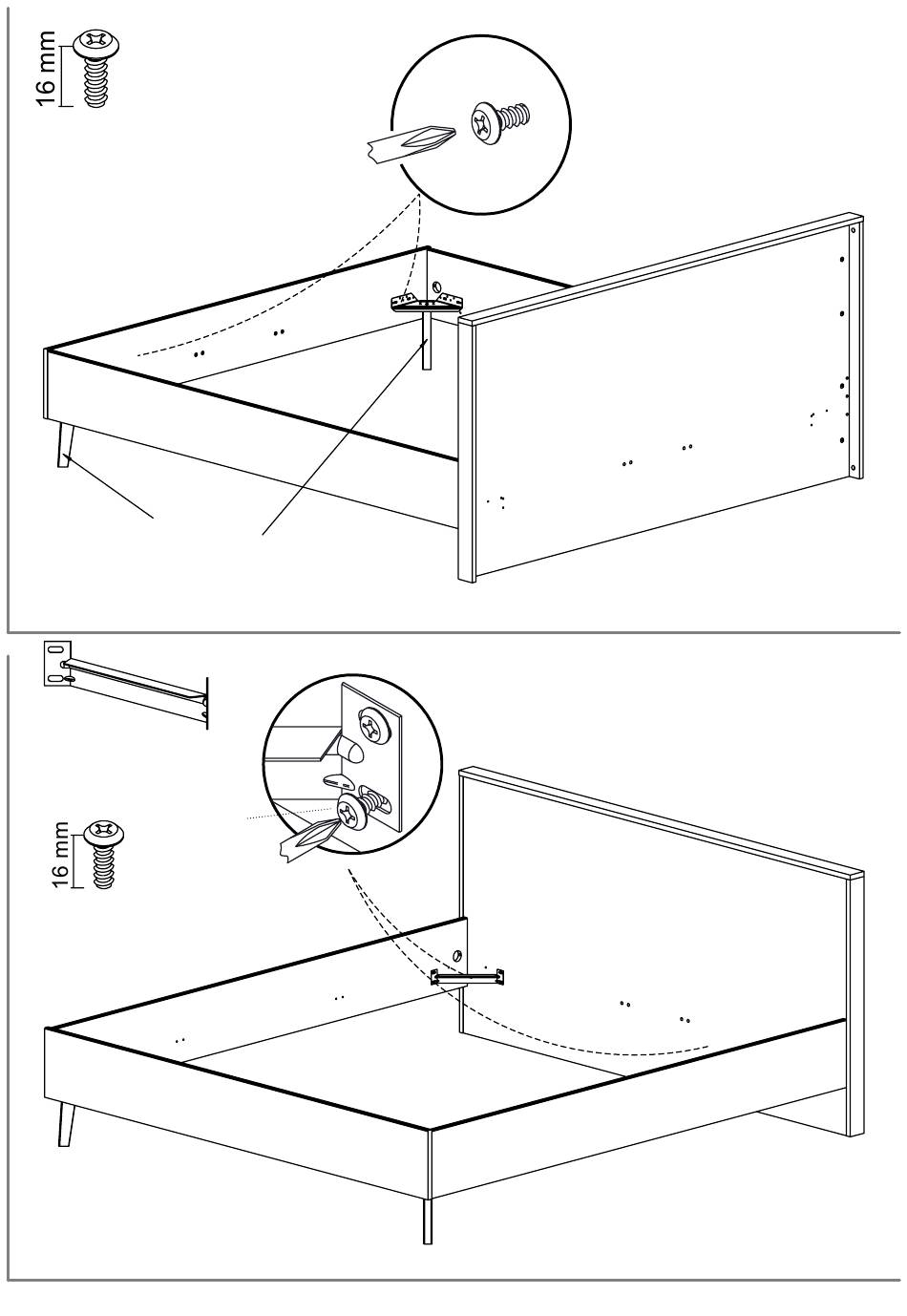 16 mm

16 mm