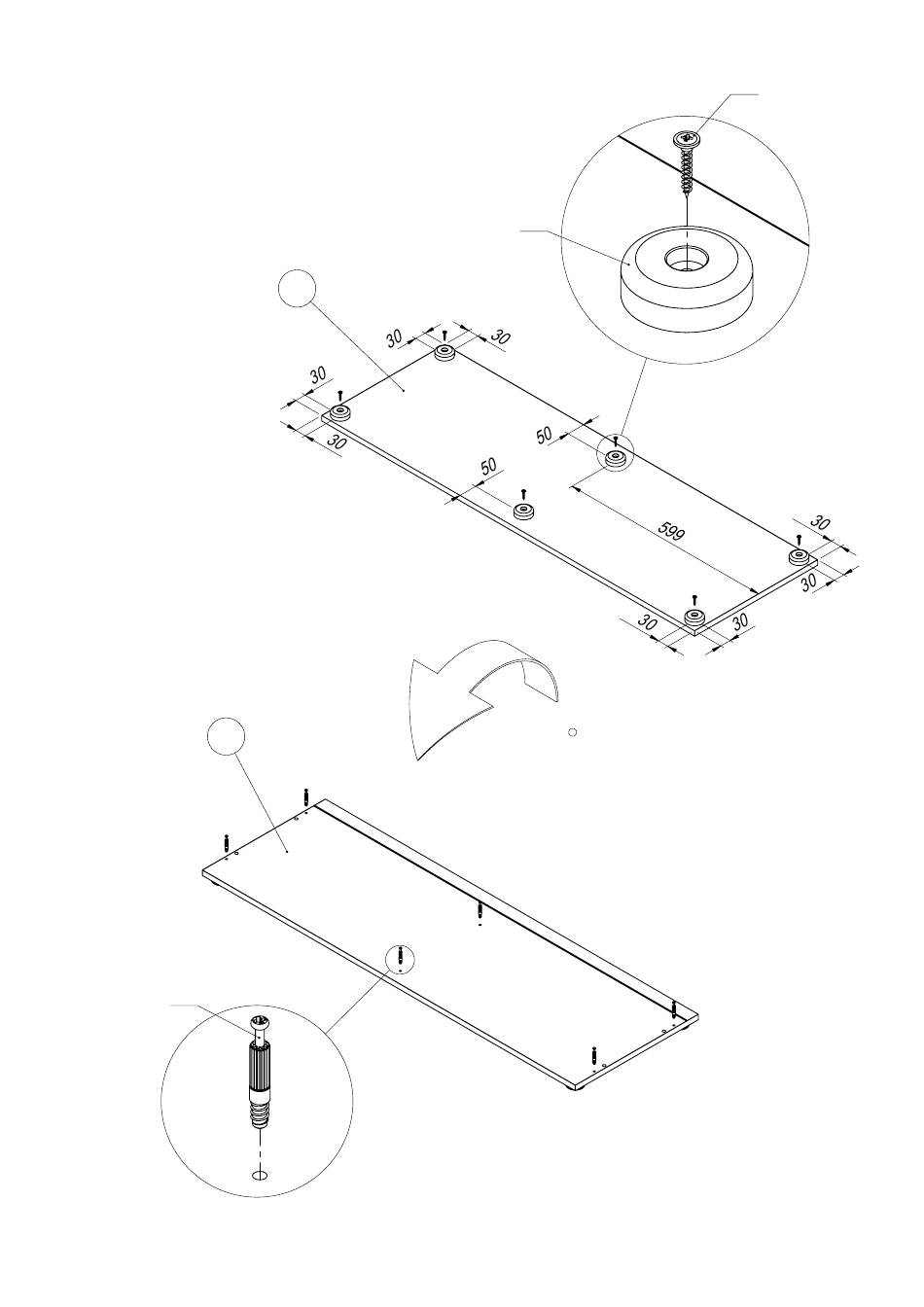 30
30
30
30
50
50
599
30
30
30
30