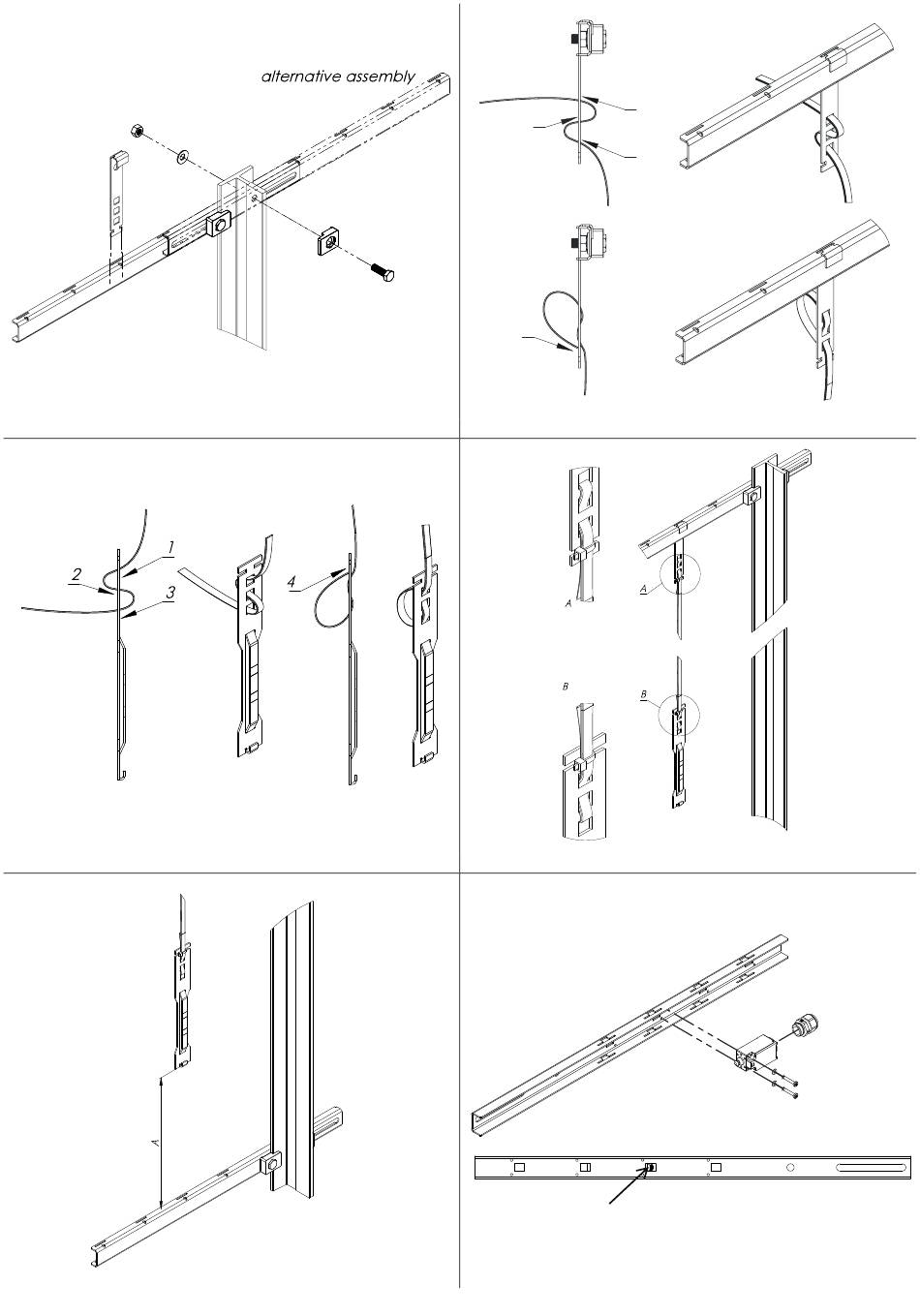 alternative assembly

1
2
3
4

A
A
B
B

A