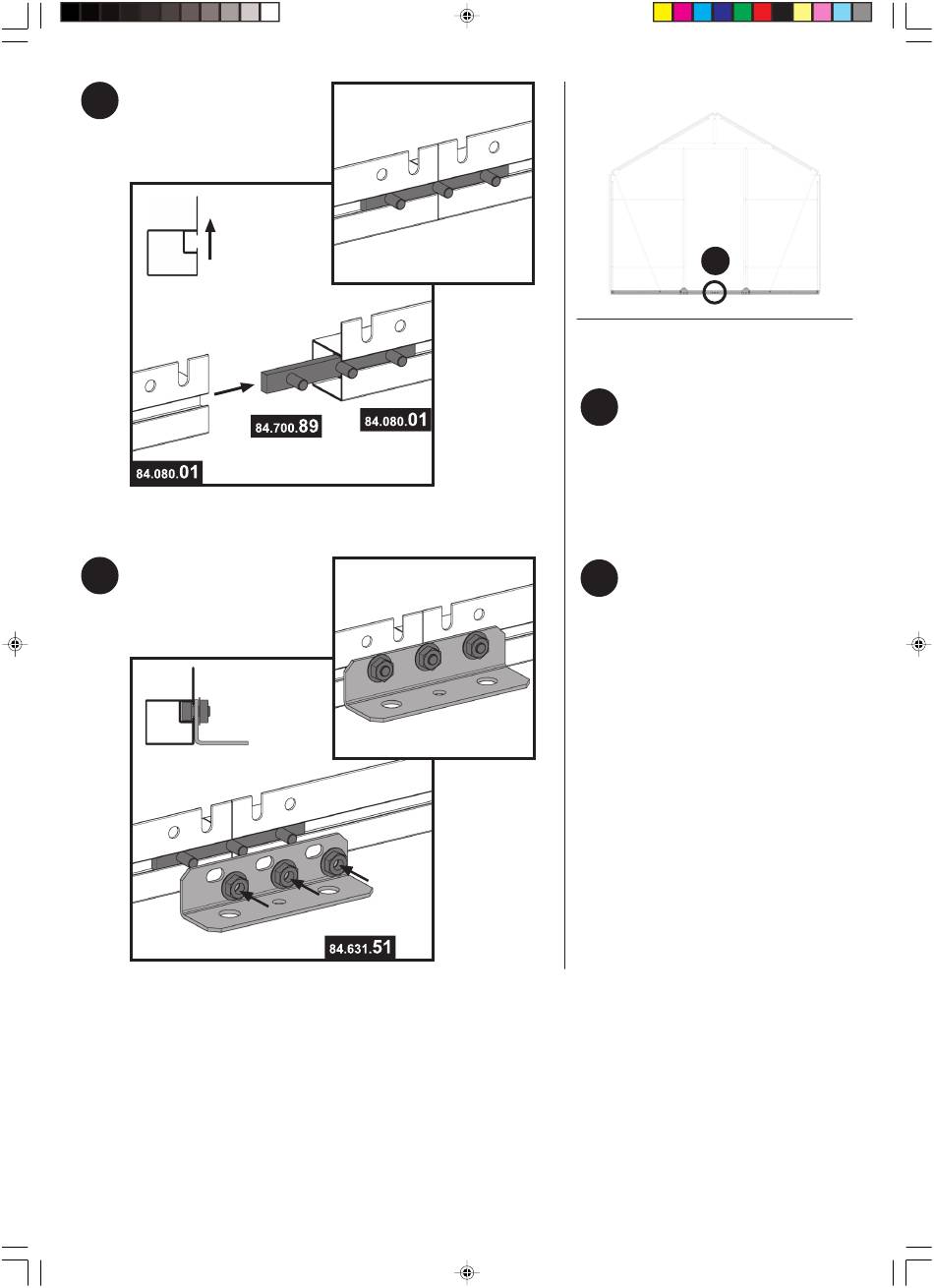 84.700.89

84.080.01

84.080.01

84.631.51