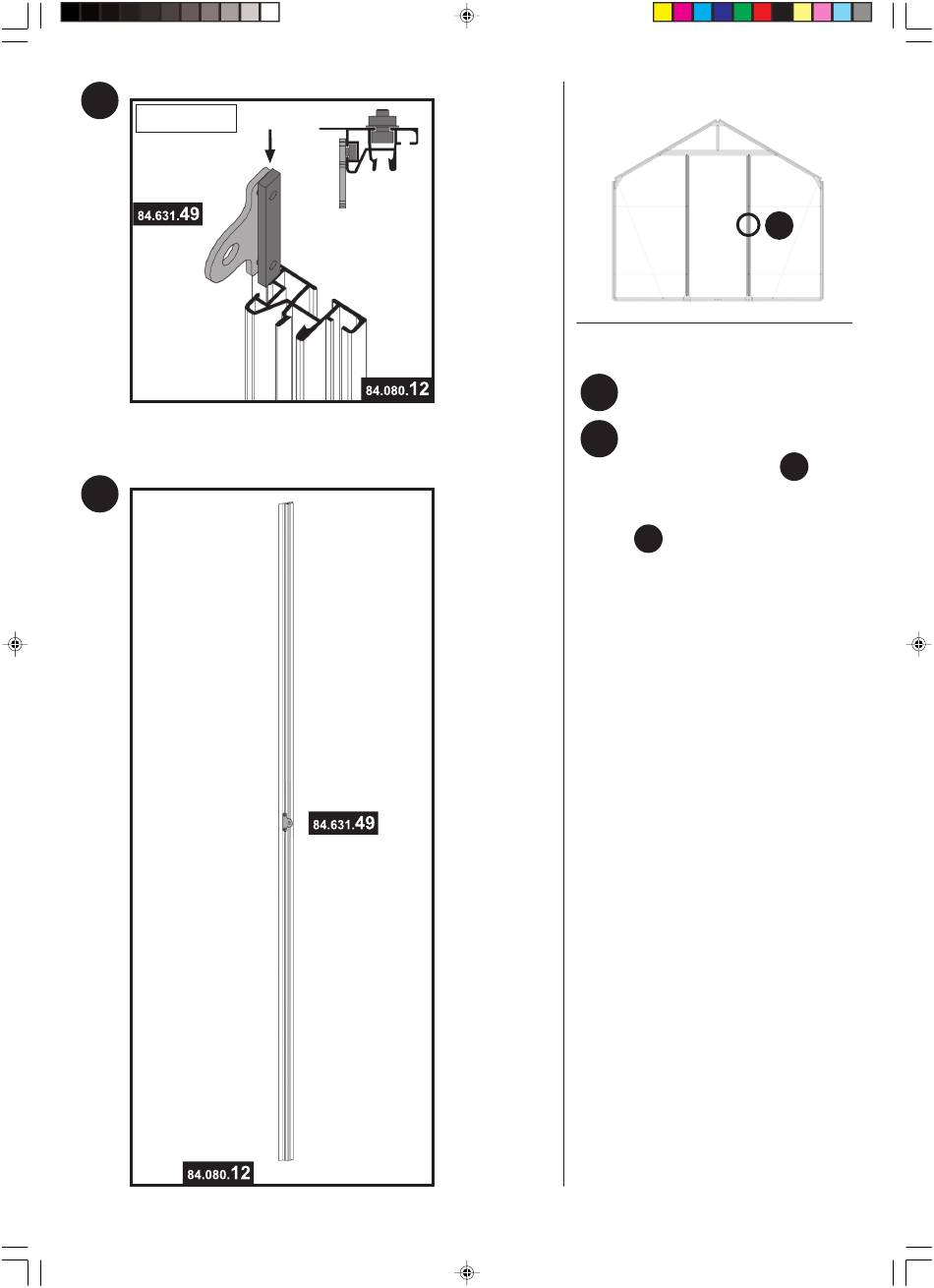 84.631.49

84.080.12

84.631.49

84.080.12