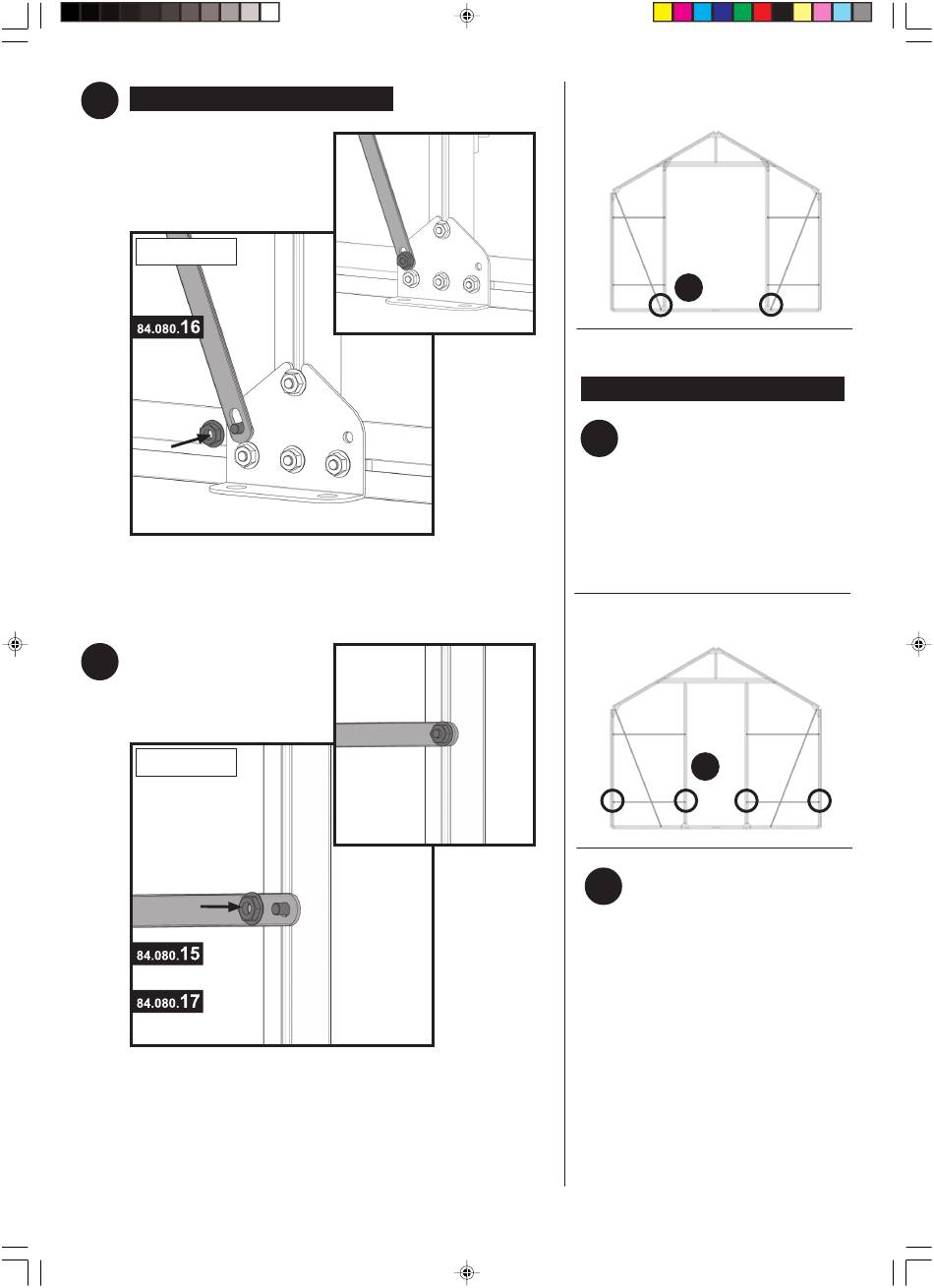 84.080.16

84.080.15

84.080.17