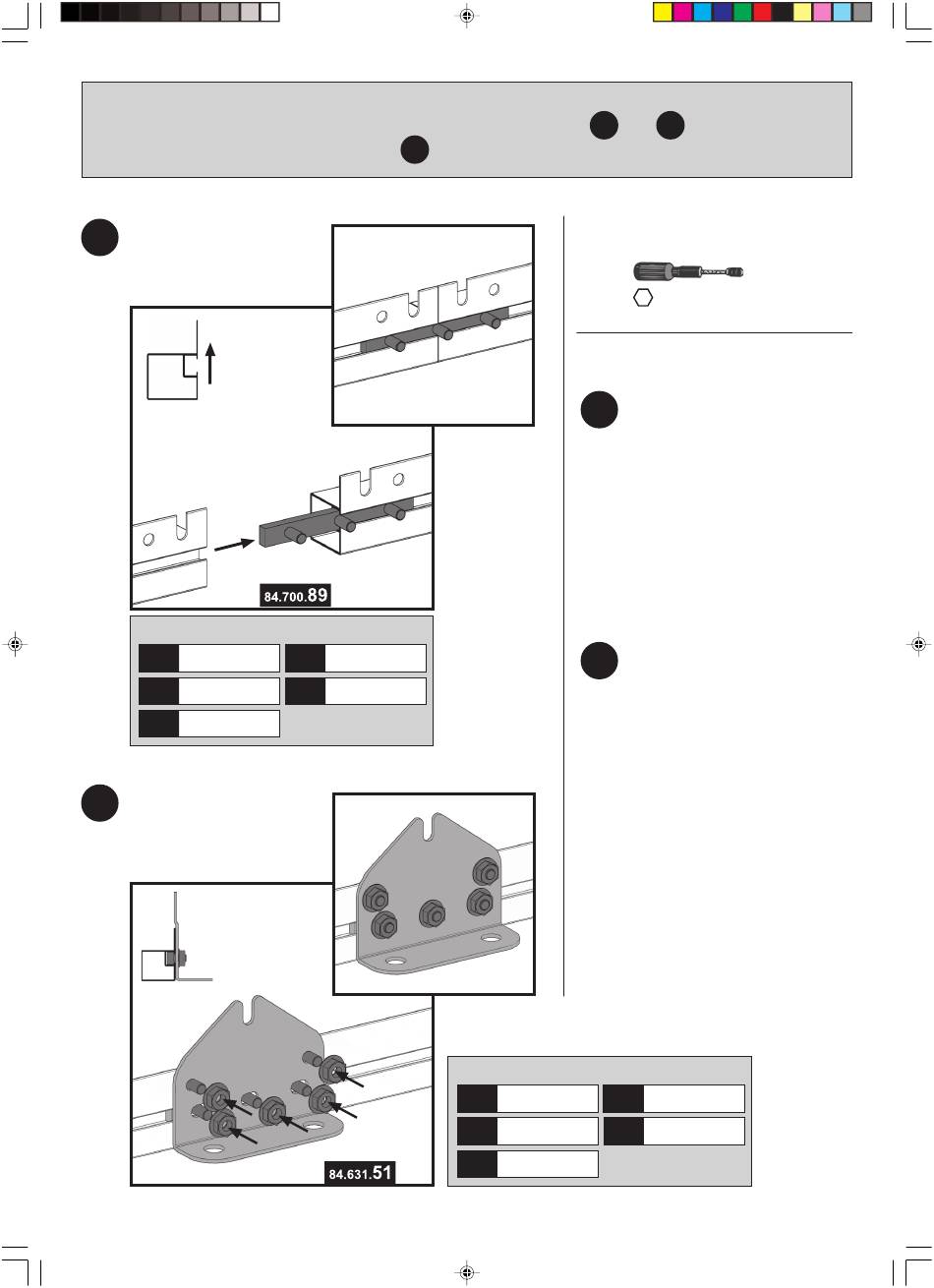 84.700.89

84.631.51