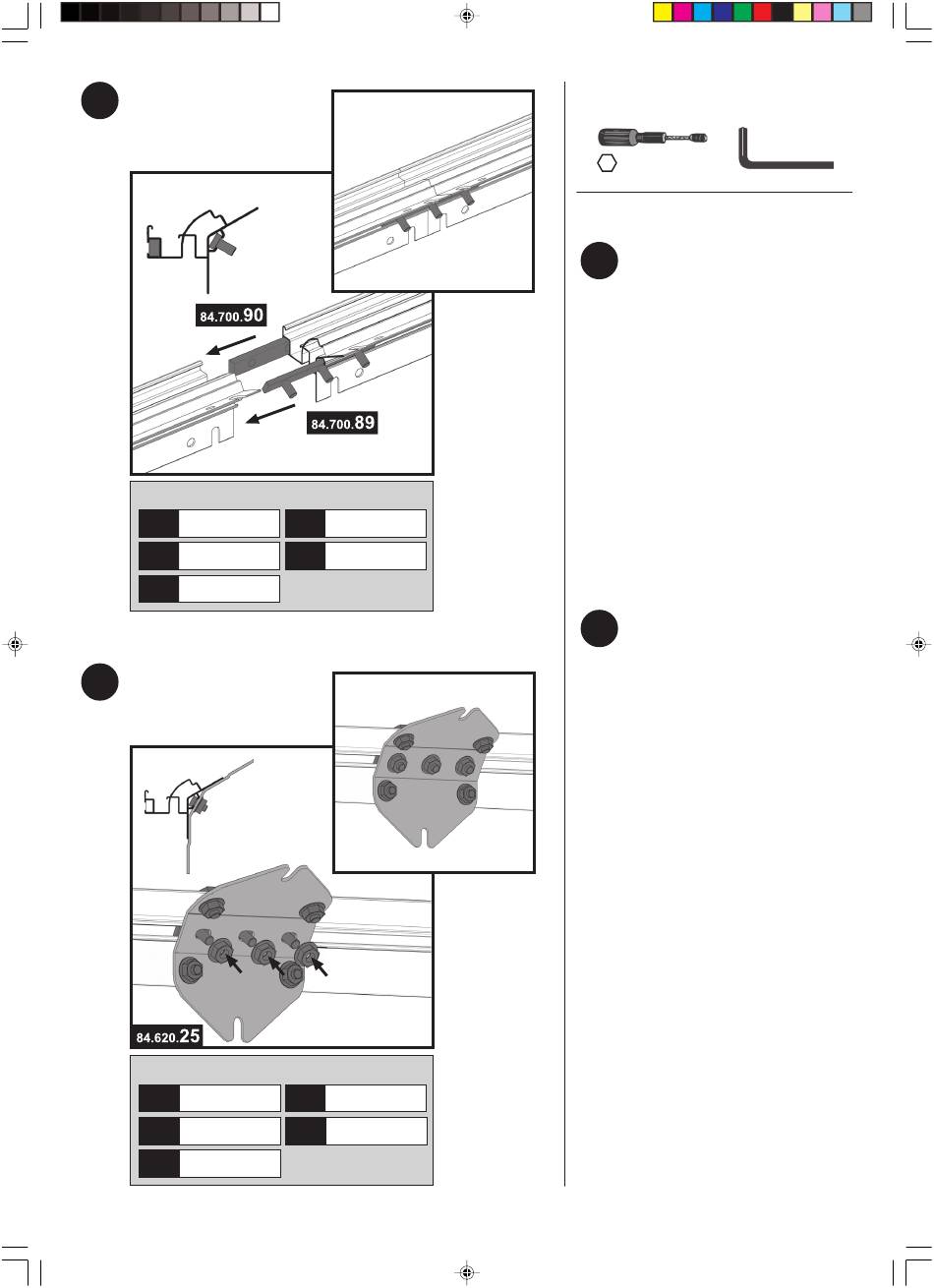 84.700.90

84.700.89

84.620.25