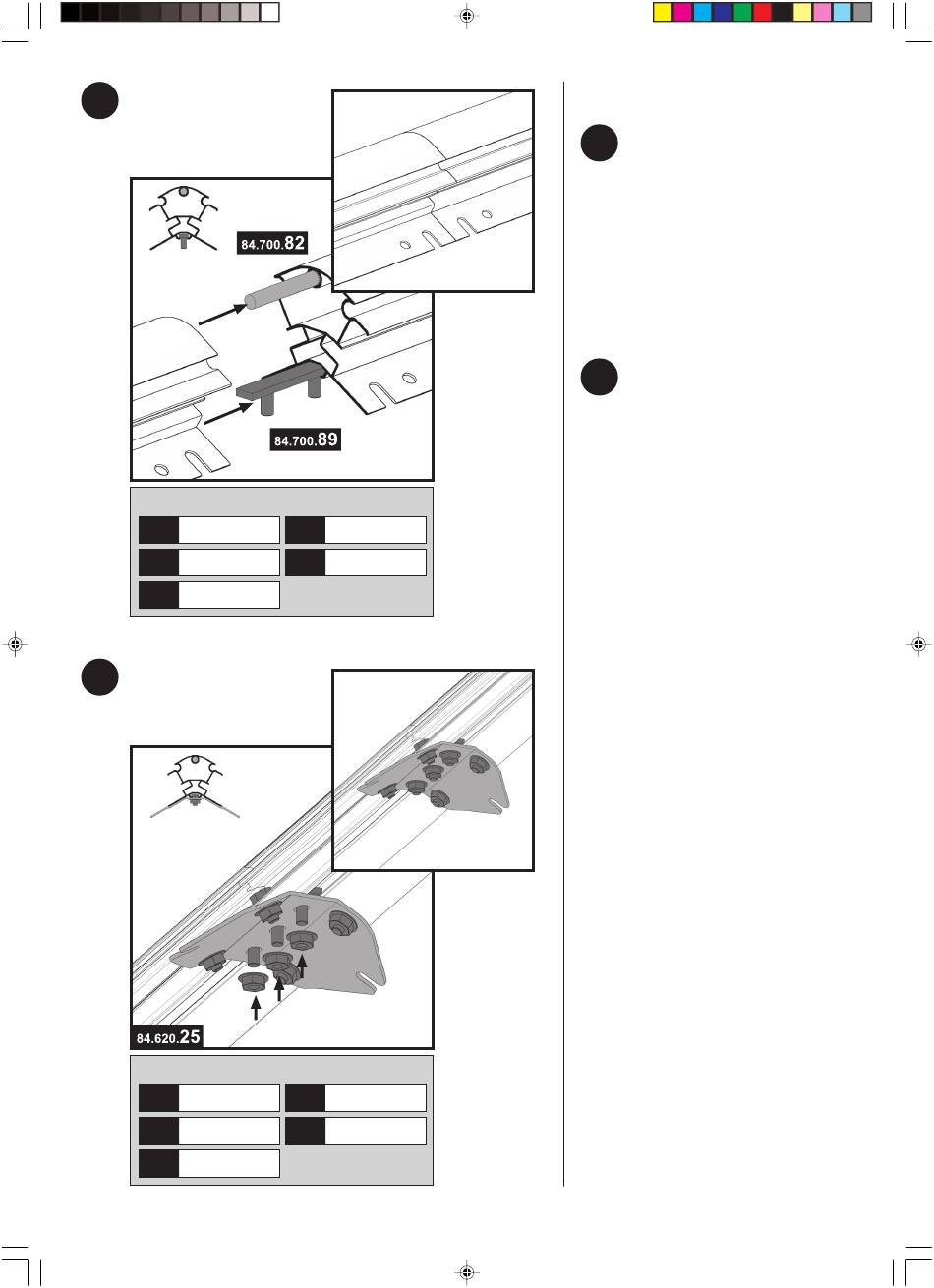 84.700.82

84.700.89

84.620.25