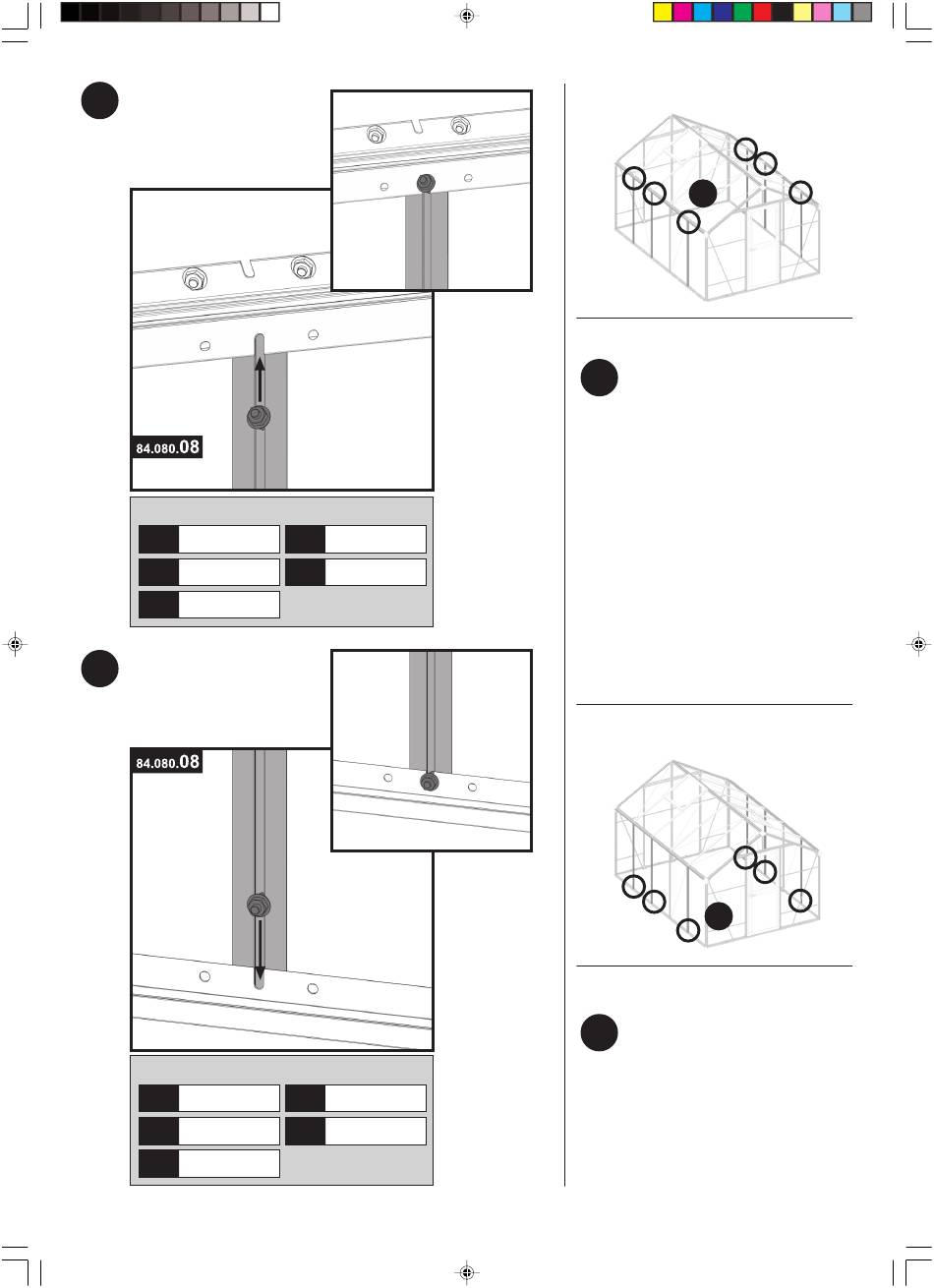 84.080.08

84.080.08