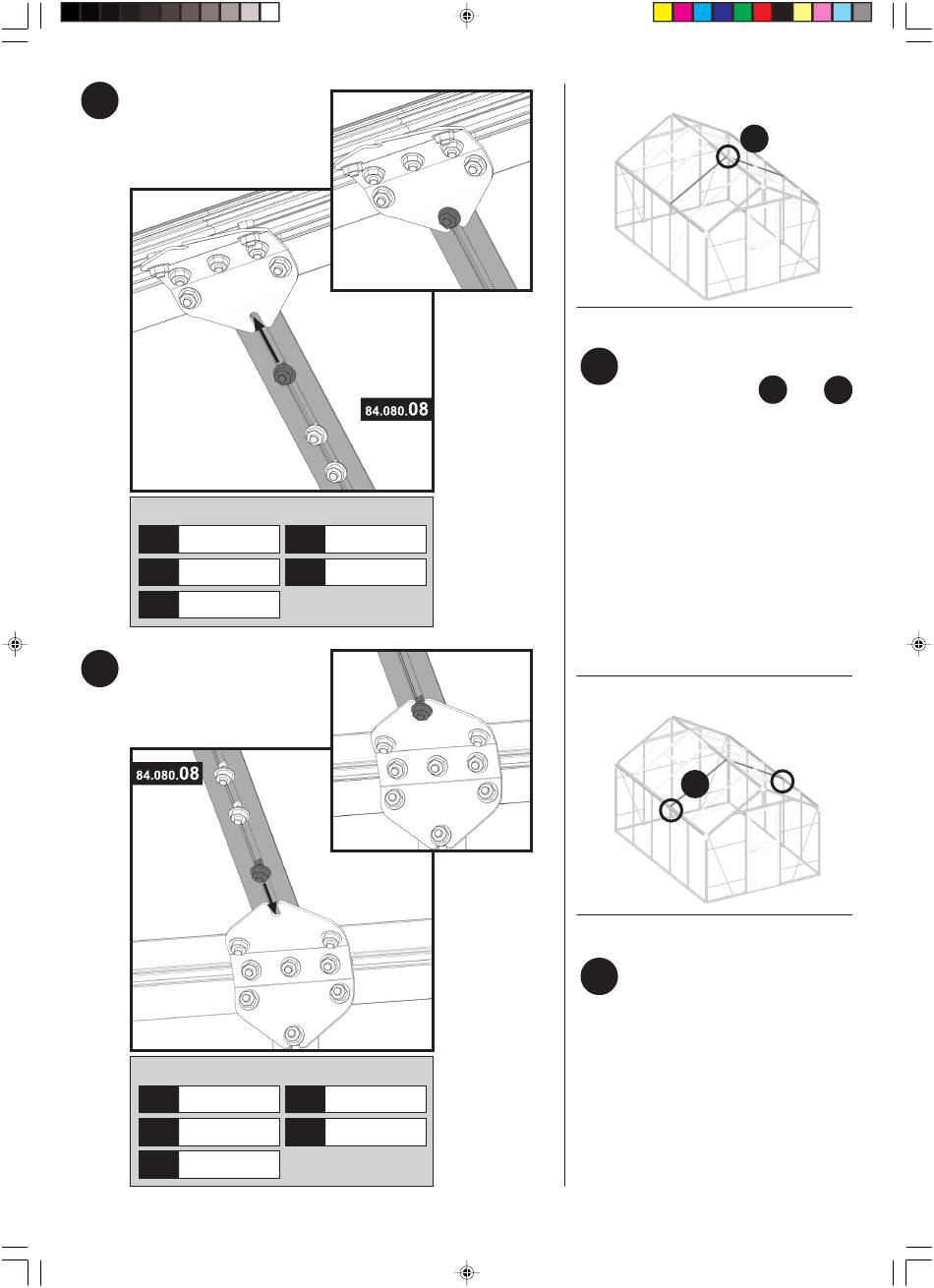 84.080.08

84.080.08