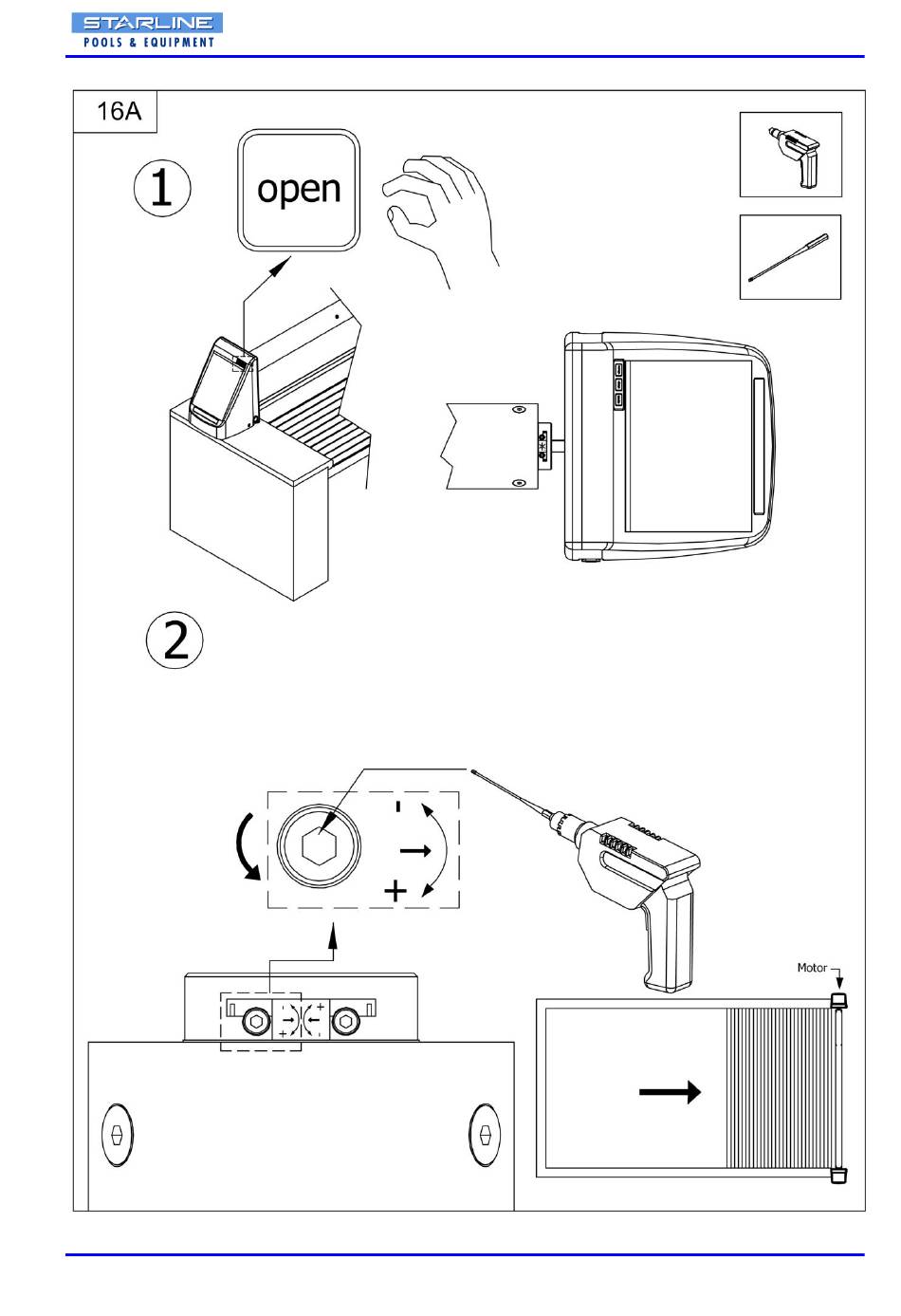 STARLINE
POOLS & EQUIPMENT

16A

1

open

2

-

+

Motor