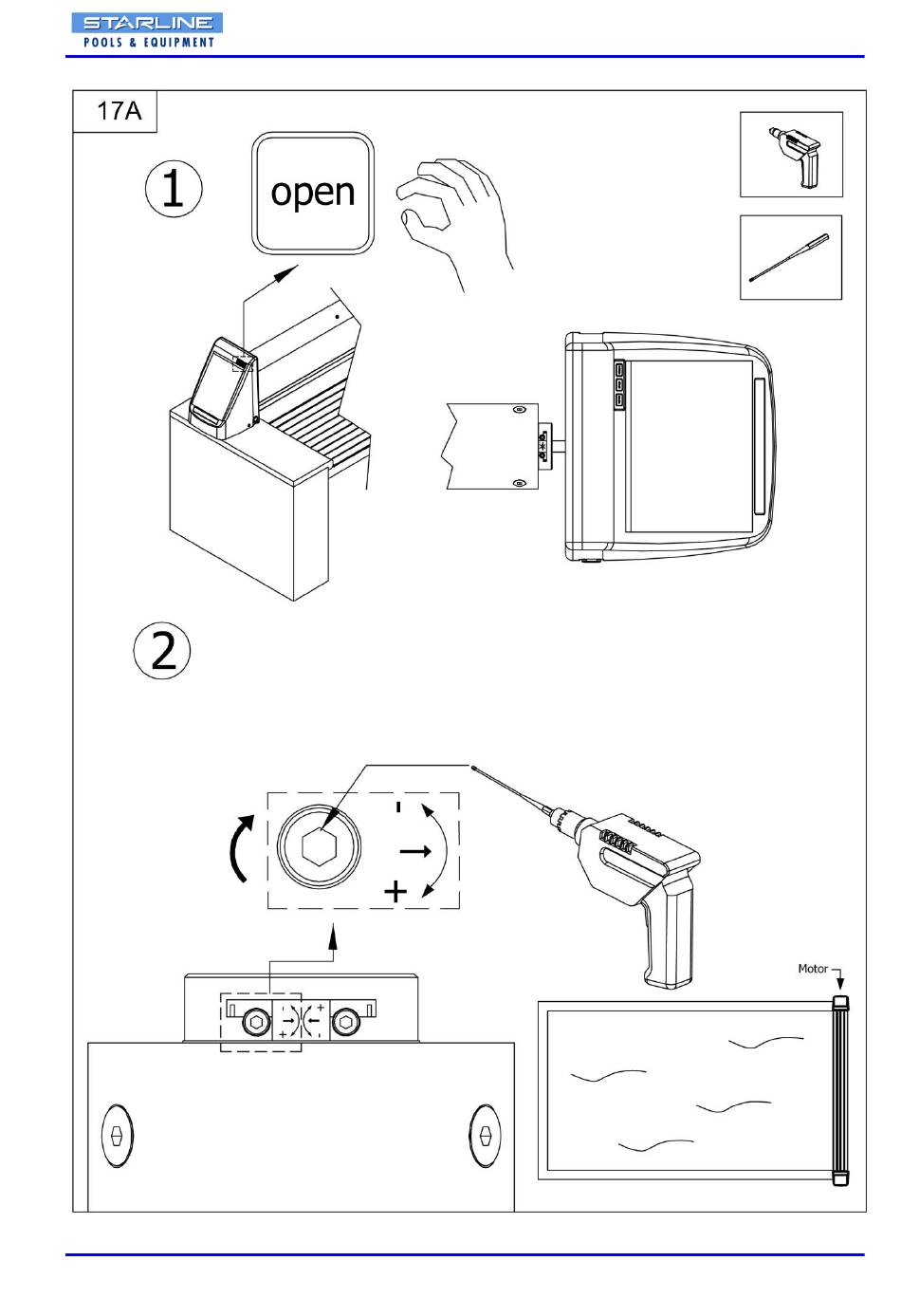 STARLINE
POOLS & EQUIPMENT

17A

1

open

2

-

+

Motor